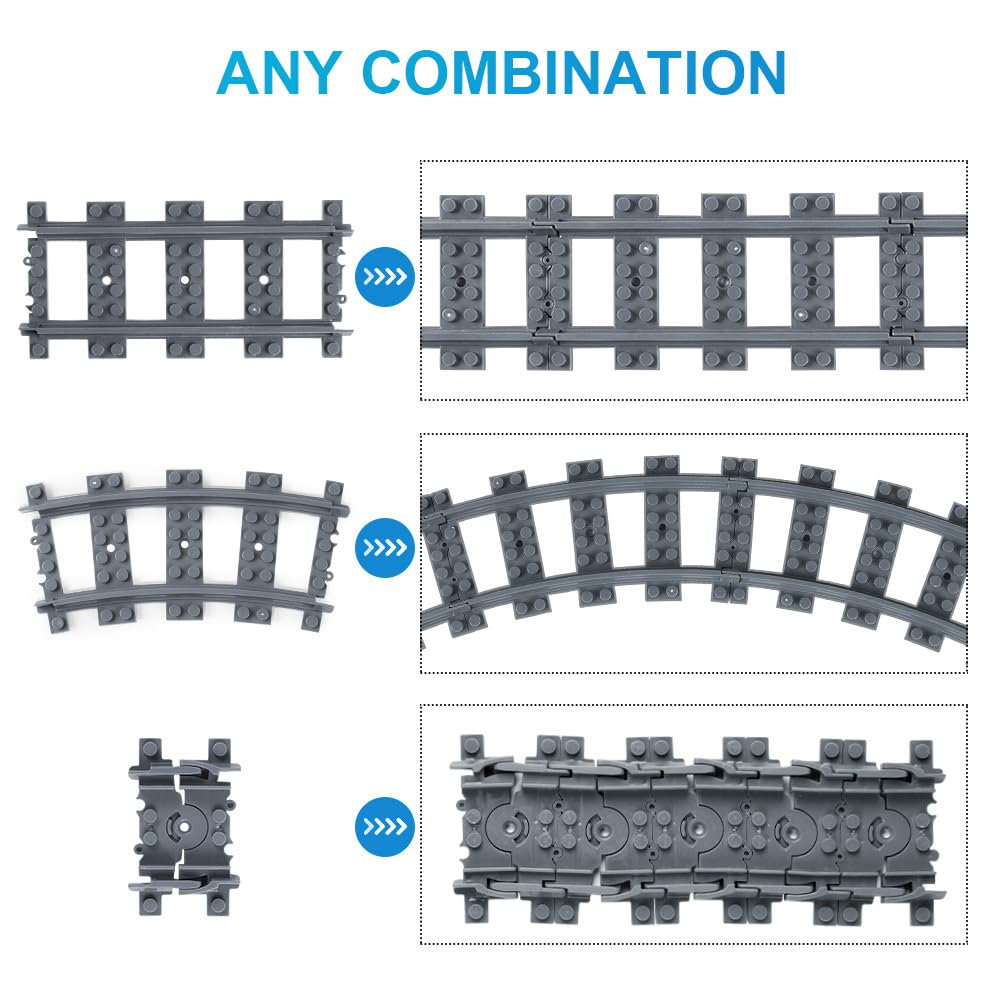 ANY COMBINATION