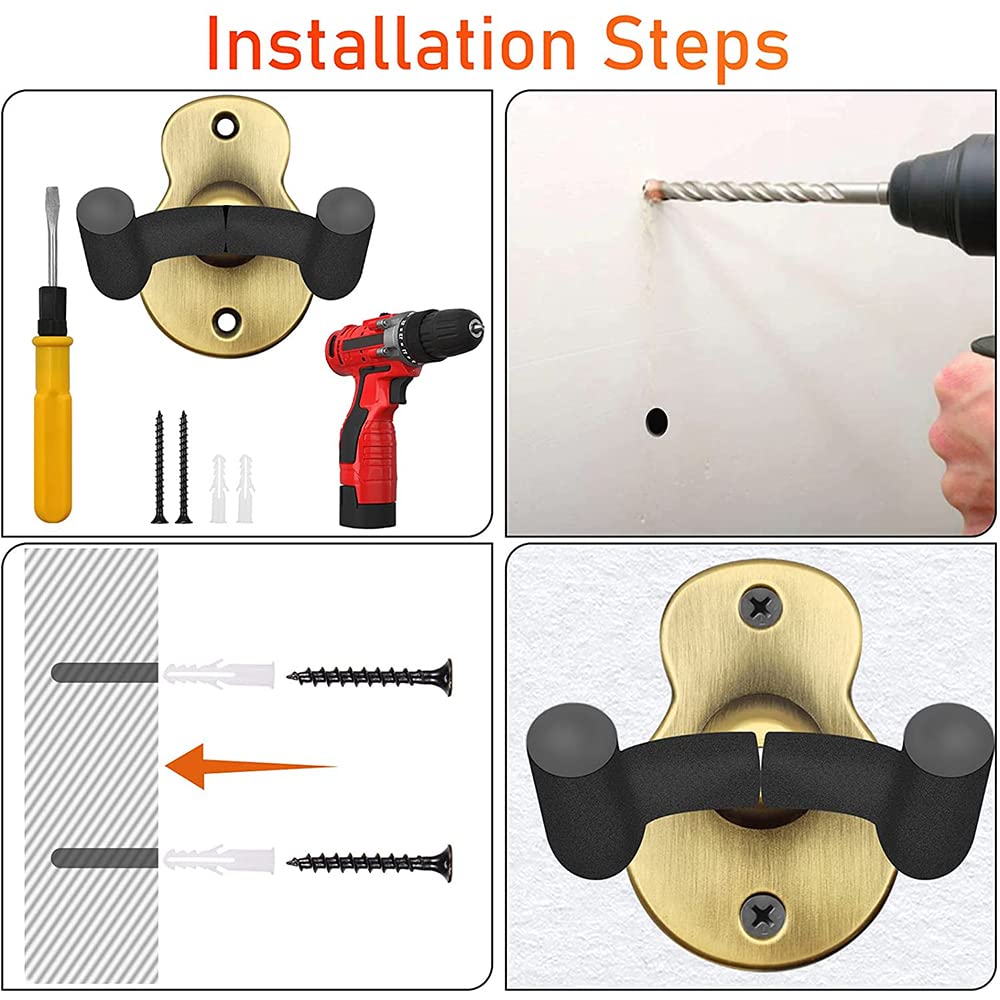 Installation Steps