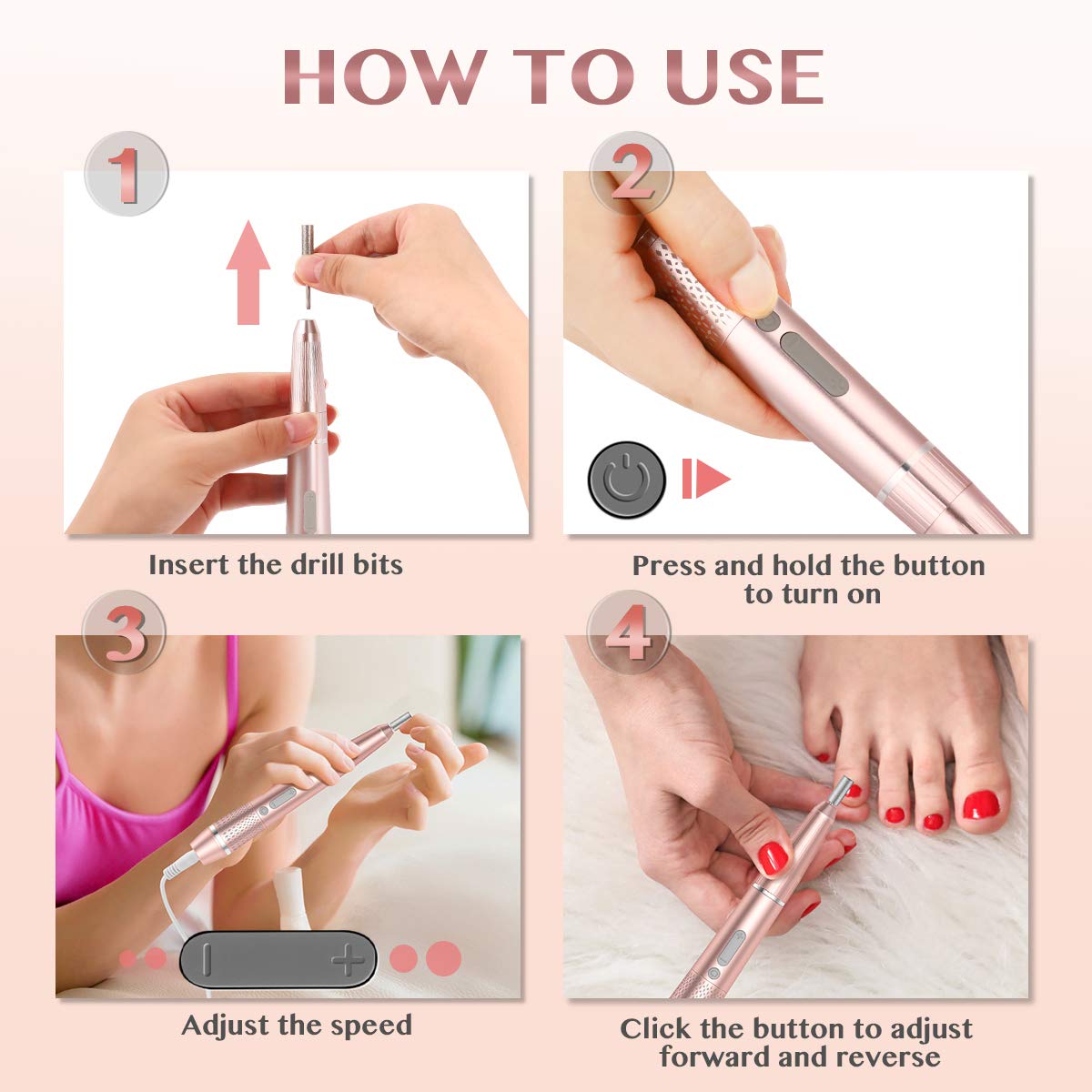 HOW TO USE

1

Insert the drill bits

2

Press and hold the button to turn on

3

−

+

Adjust the speed

4

Click the button to adjust forward and reverse