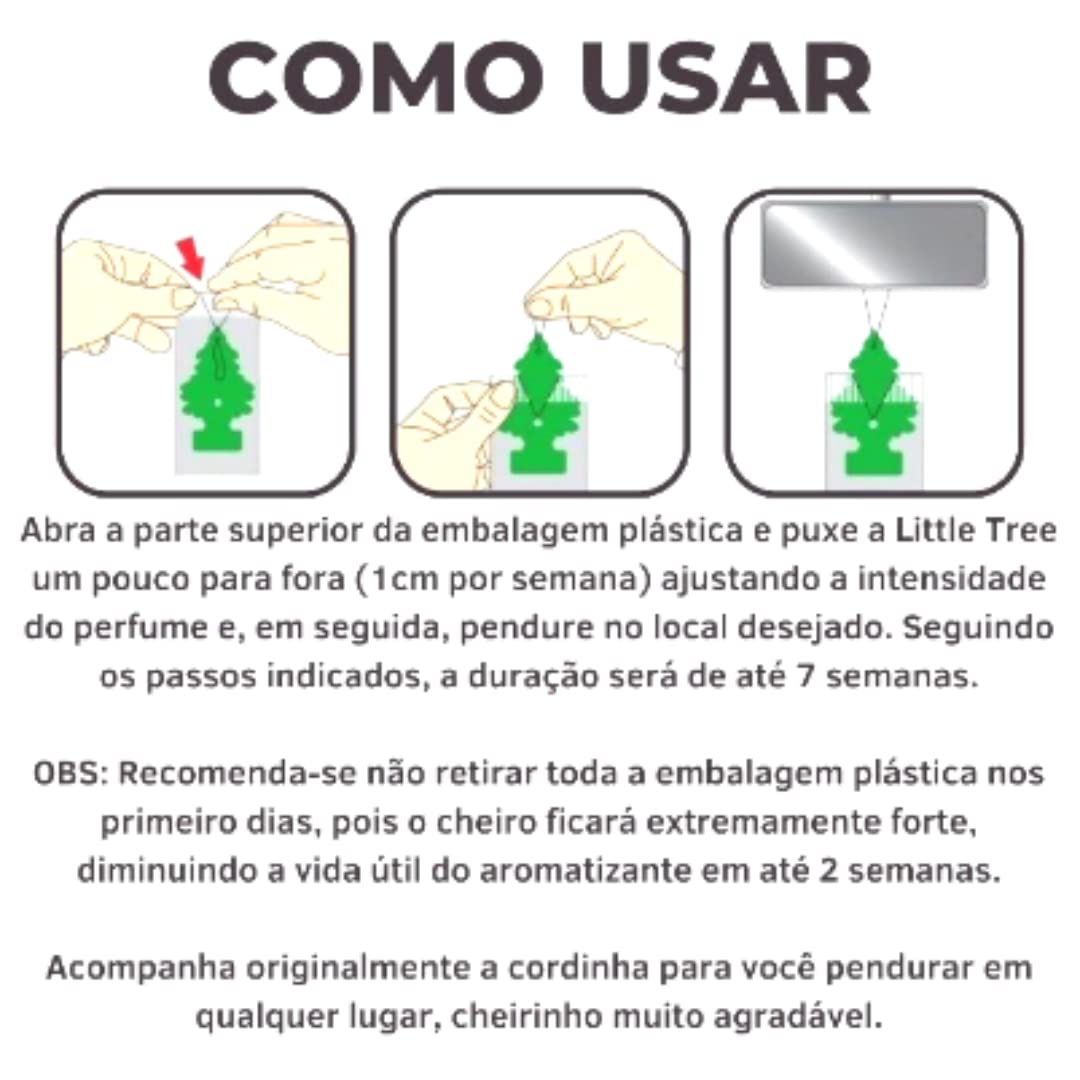 COMO USAR

Abra a parte superior da embalagem plástica e puxe a Little Tree um pouco para fora (1cm por semana) ajustando a intensidade do perfume e, em seguida, pendure no local desejado. Seguindo os passos indicados, a duração será de até 7 semanas.

OBS: Recomenda-se não retirar toda a embalagem plástica nos primeiro dias, pois o cheiro ficará extremamente forte, diminuindo a vida útil do aromatizante em até 2 semanas.

Acompanha originalmente a cordinha para você pendurar em qualquer lugar, cheirinho muito agradável.