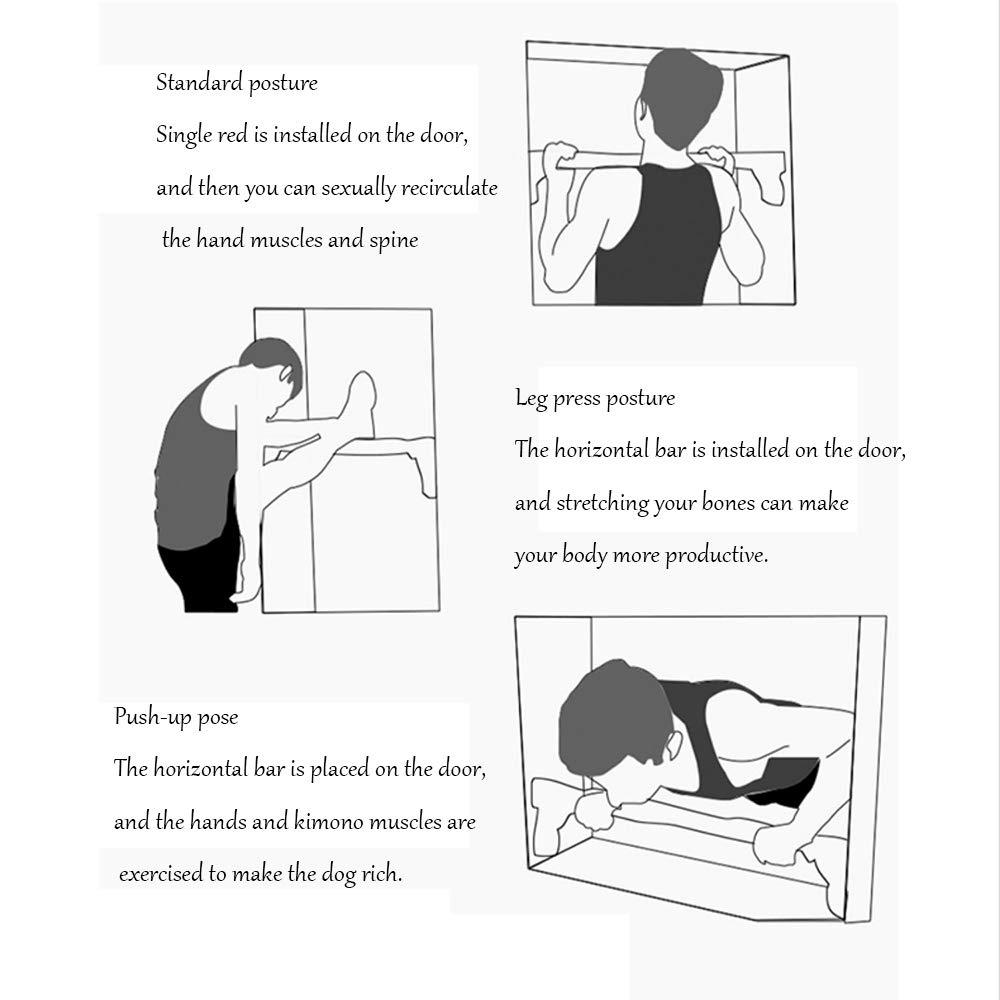 Standard posture
Single red is installed on the door, and then you can sexually recirculate the hand muscles and spine

Leg press posture
The horizontal bar is installed on the door, and stretching your bones can make your body more productive.

Push-up pose
The horizontal bar is placed on the door, and the hands and kimono muscles are exercised to make the dog rich.