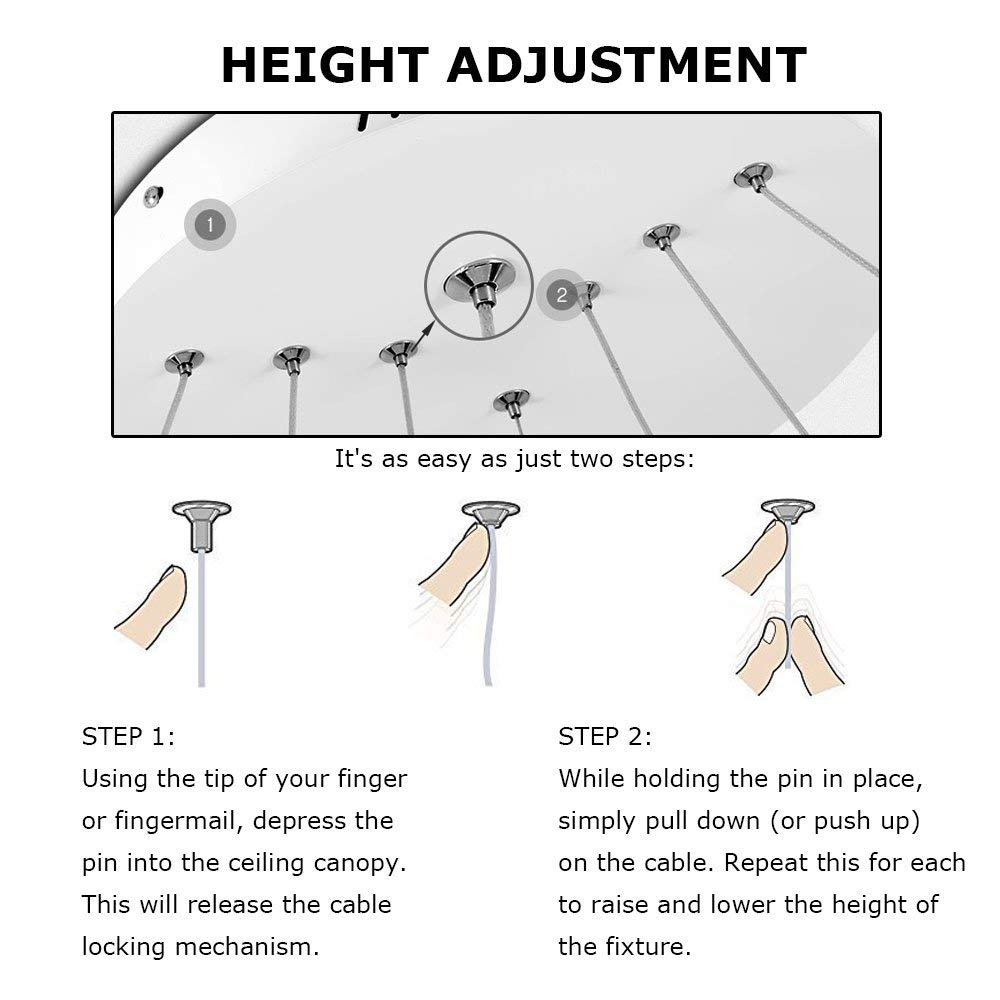 HEIGHT ADJUSTMENT

1

2

It's as easy as just two steps:

STEP 1:
Using the tip of your finger or fingermail, depress the pin into the ceiling canopy. This will release the cable locking mechanism.

STEP 2:
While holding the pin in place, simply pull down (or push up) on the cable. Repeat this for each to raise and lower the height of the fixture.