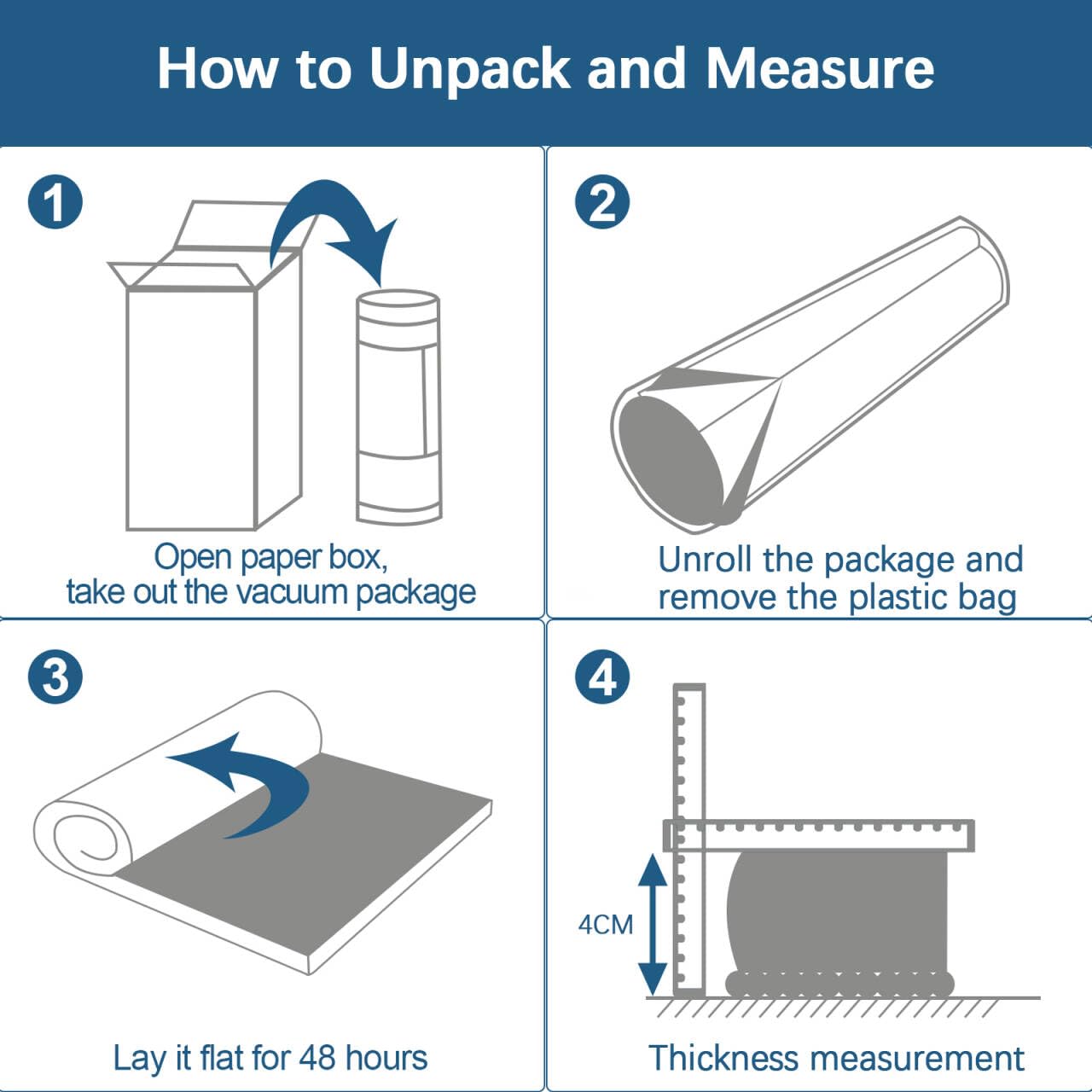 How to Unpack and Measure

1

Open paper box, take out the vacuum package

2

Unroll the package and remove the plastic bag

3

Lay it flat for 48 hours

4

4CM

Thickness measurement