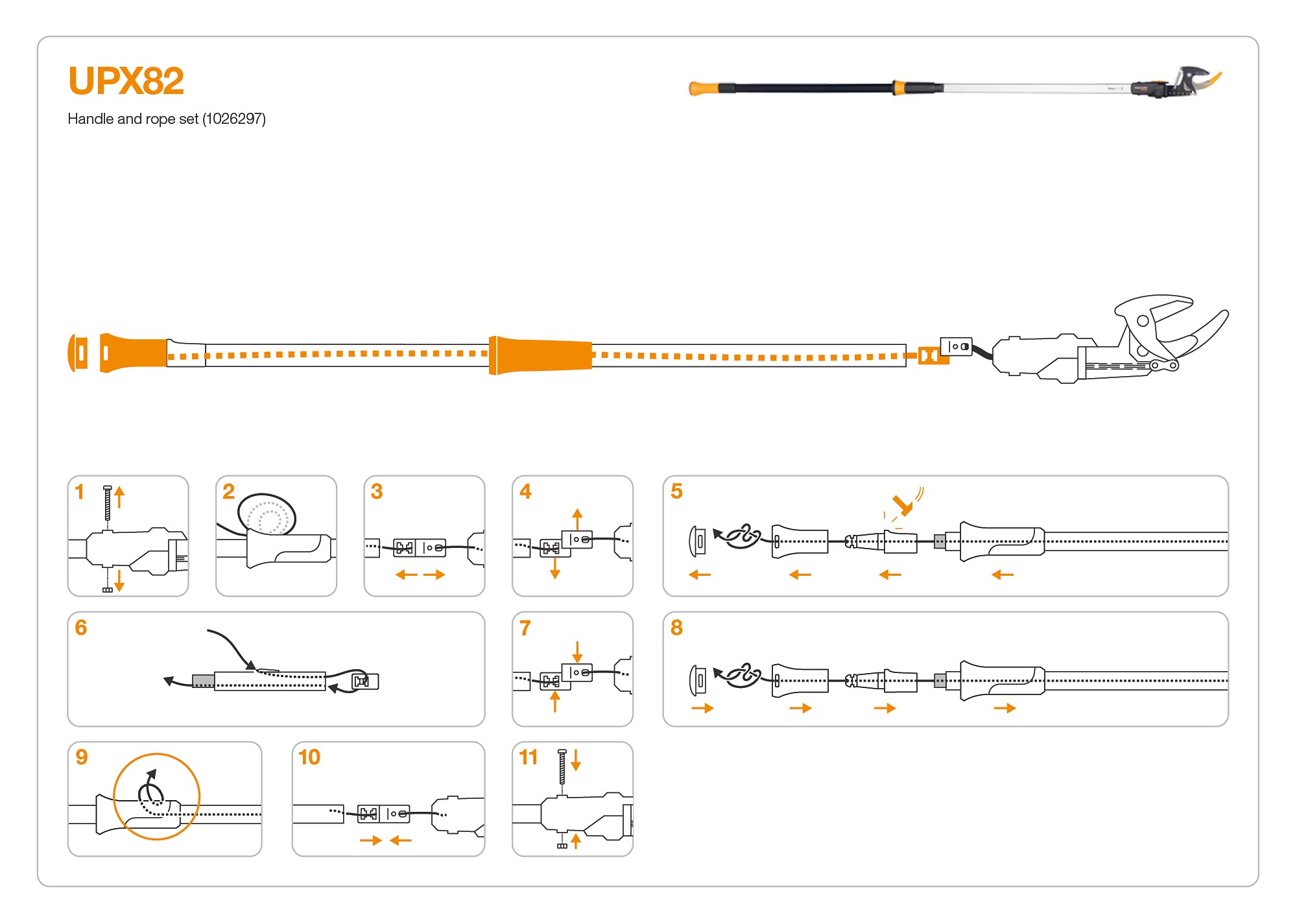 UPX82

Handle and rope set (1026297)

1

2

3

4

5

6

7

8

9

10

11