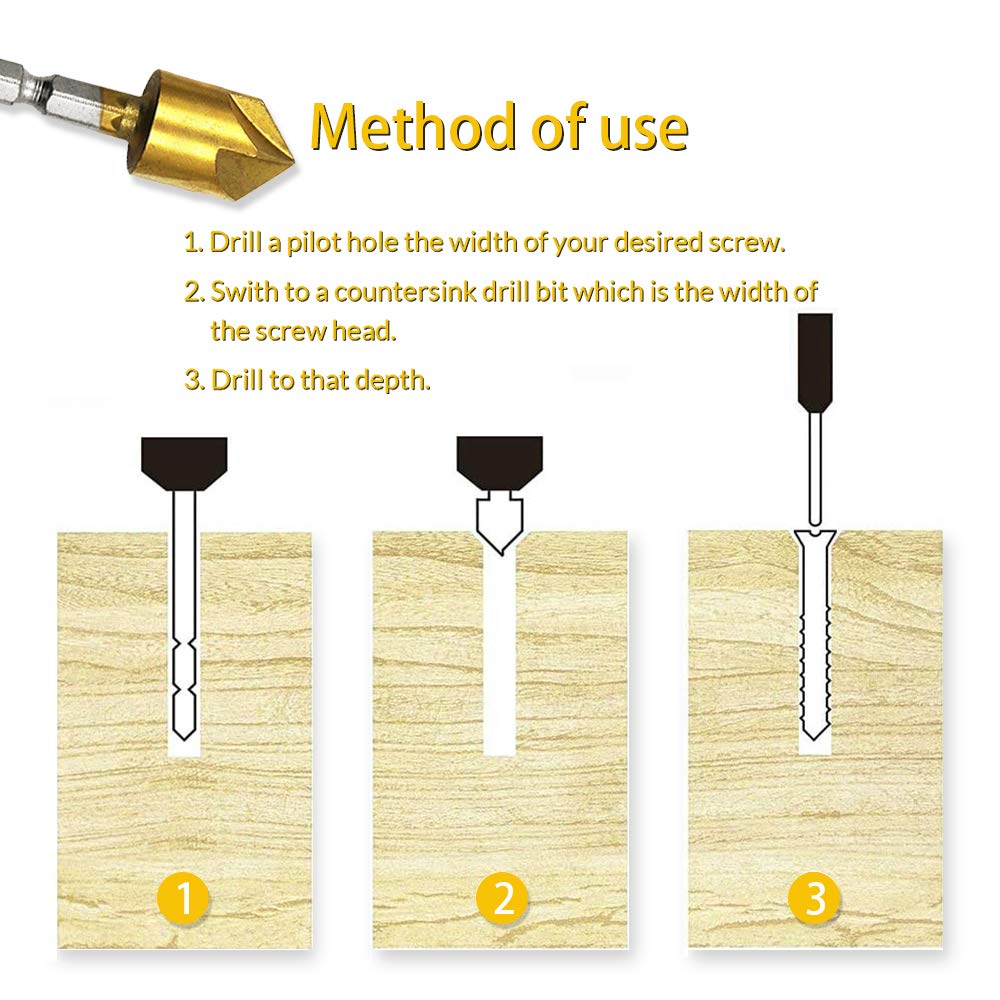 Method of use

1. Drill a pilot hole the width of your desired screw.

2. Swith to a countersink drill bit which is the width of the screw head.

3. Drill to that depth.

1

2

3