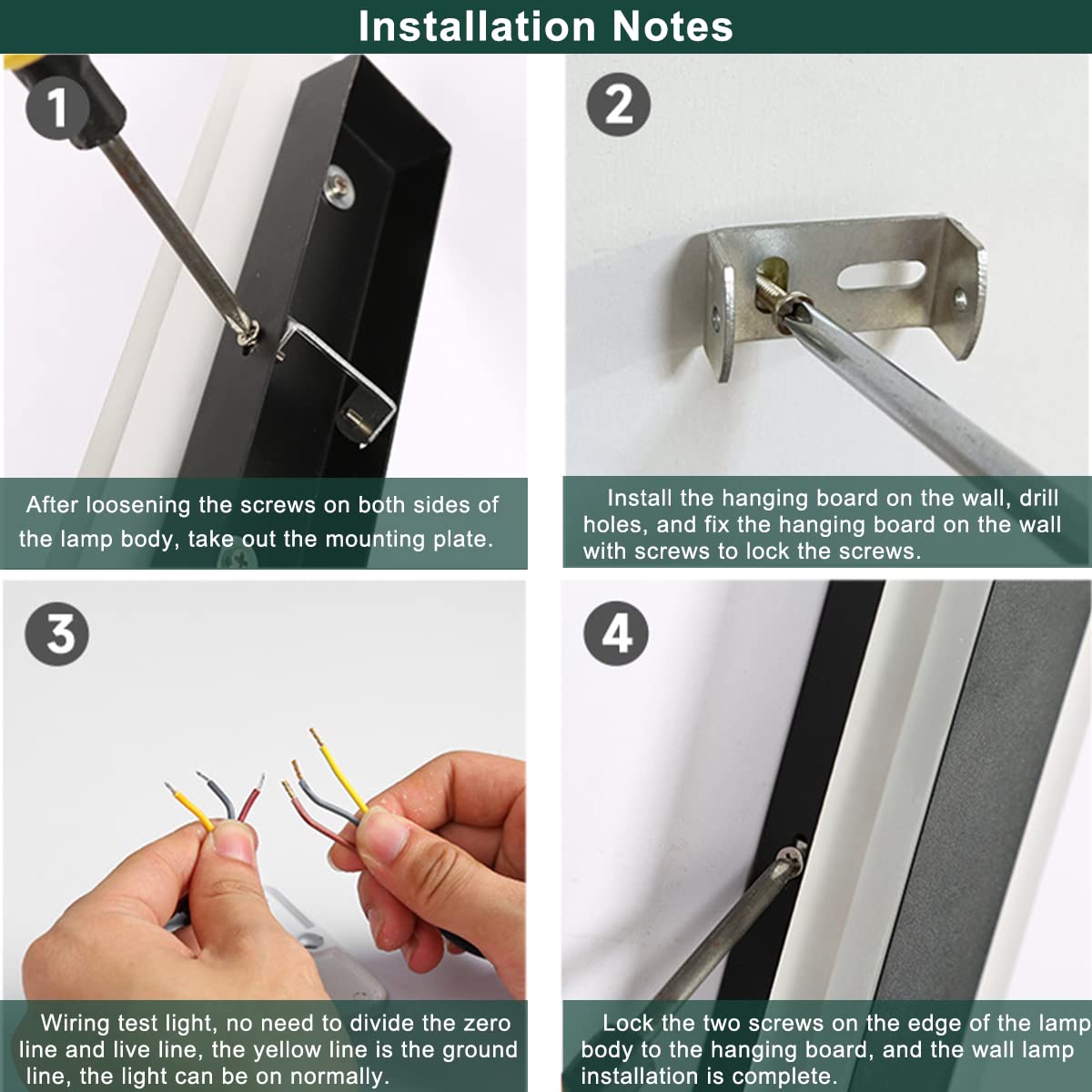 Installation Notes

1

After loosening the screws on both sides of the lamp body, take out the mounting plate.

2

Install the hanging board on the wall, drill holes, and fix the hanging board on the wall with screws to lock the screws.

3

Wiring test light, no need to divide the zero line and live line, the yellow line is the ground line, the light can be on normally.

4

Lock the two screws on the edge of the lamp body to the hanging board, and the wall lamp installation is complete.