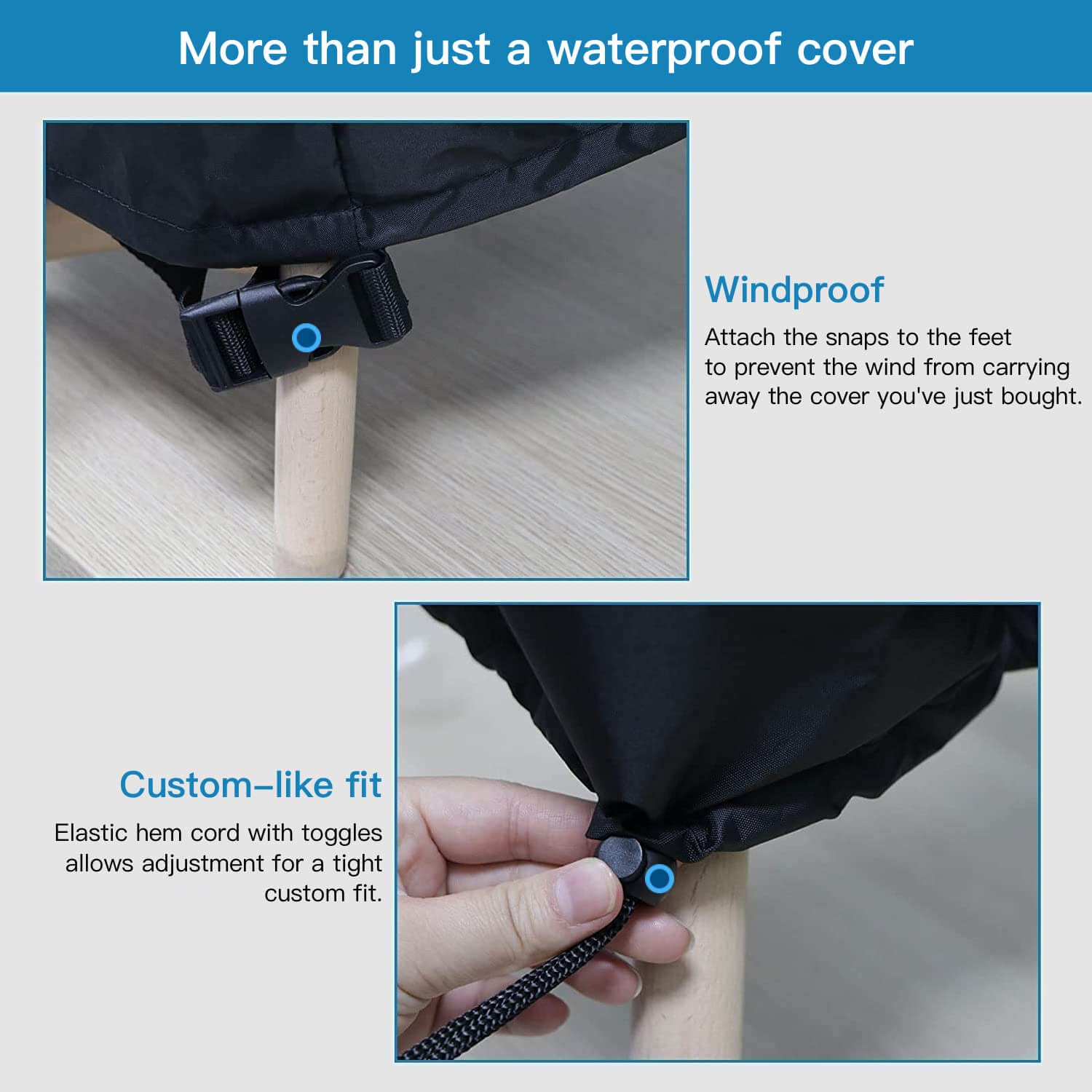 More than just a waterproof cover

Windproof

Attach the snaps to the feet to prevent the wind from carrying away the cover you've just bought.

Custom–like fit

Elastic hem cord with toggles allows adjustment for a tight custom fit.