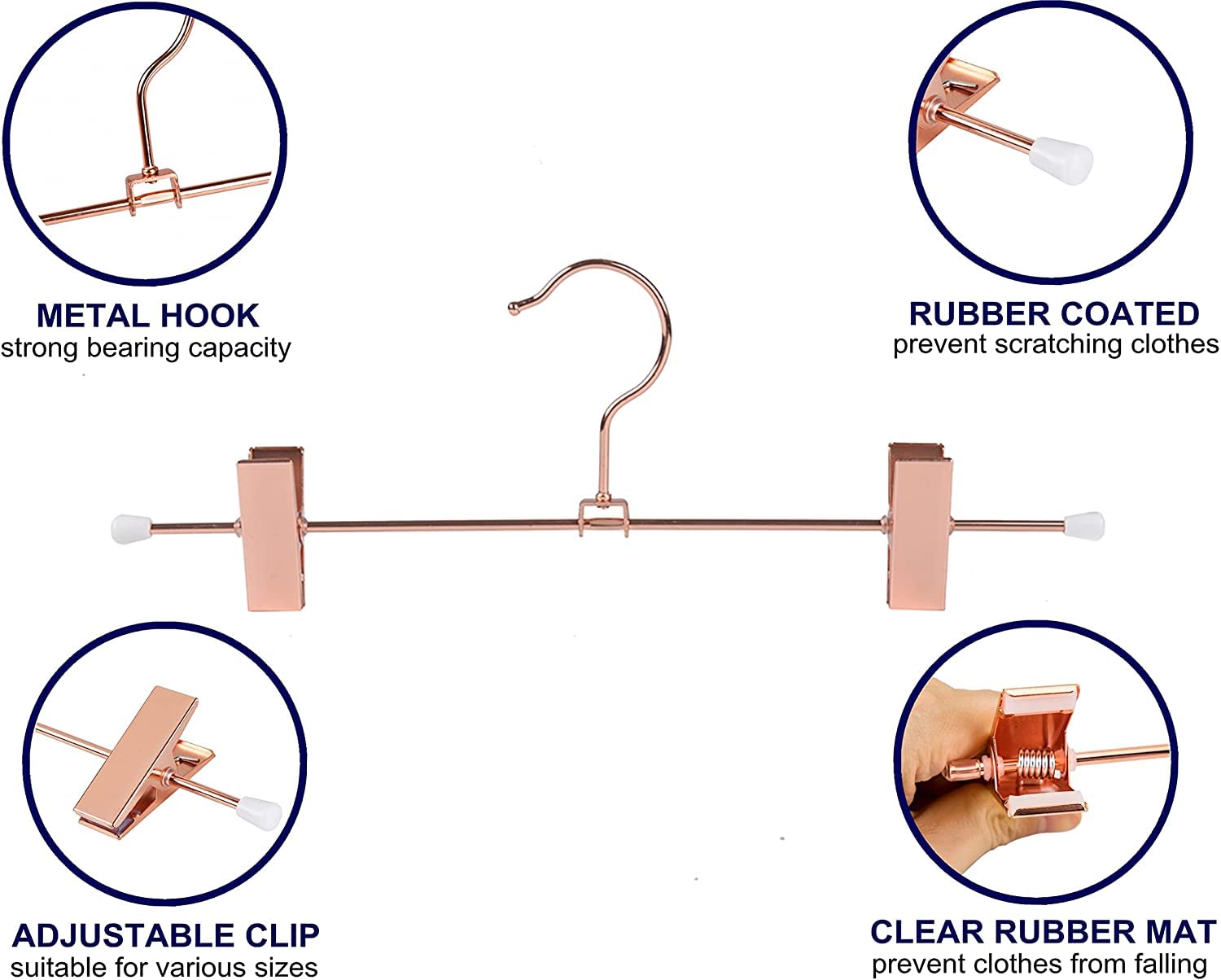 METAL HOOK
strong bearing capacity

RUBBER COATED
prevent scratching clothes

ADJUSTABLE CLIP
suitable for various sizes

CLEAR RUBBER MAT
prevent clothes from falling