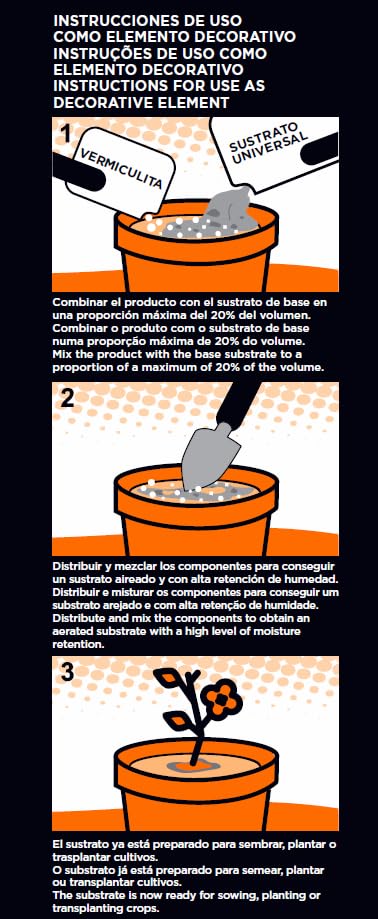 INSTRUCCIONES DE USO COMO ELEMENTO DECORATIVO
INSTRUÇÕES DE USO COMO ELEMENTO DECORATIVO
INSTRUCTIONS FOR USE AS DECORATIVE ELEMENT

1

VERMICULITA

SUSTRATO UNIVERSAL

Combinar el producto con el sustrato de base en una proporción máxima del 20% del volumen.
Combinar o produto com o substrato de base numa proporção máxima de 20% do volume.
Mix the product with the base substrate to a proportion of a maximum of 20% of the volume.

2

Distribuir y mezclar los componentes para conseguir un sustrato aireado y con alta retención de humedad.
Distribuir e misturar os componentes para conseguir um substrato arejado e com alta retenção de humidade.
Distribute and mix the components to obtain an aerated substrate with a high level of moisture retention.

3

El sustrato ya está preparado para sembrar, plantar o trasplantar cultivos.
O substrato já está preparado para semear, plantar ou transplantar cultivos.
The substrate is now ready for sowing, planting or transplanting crops.