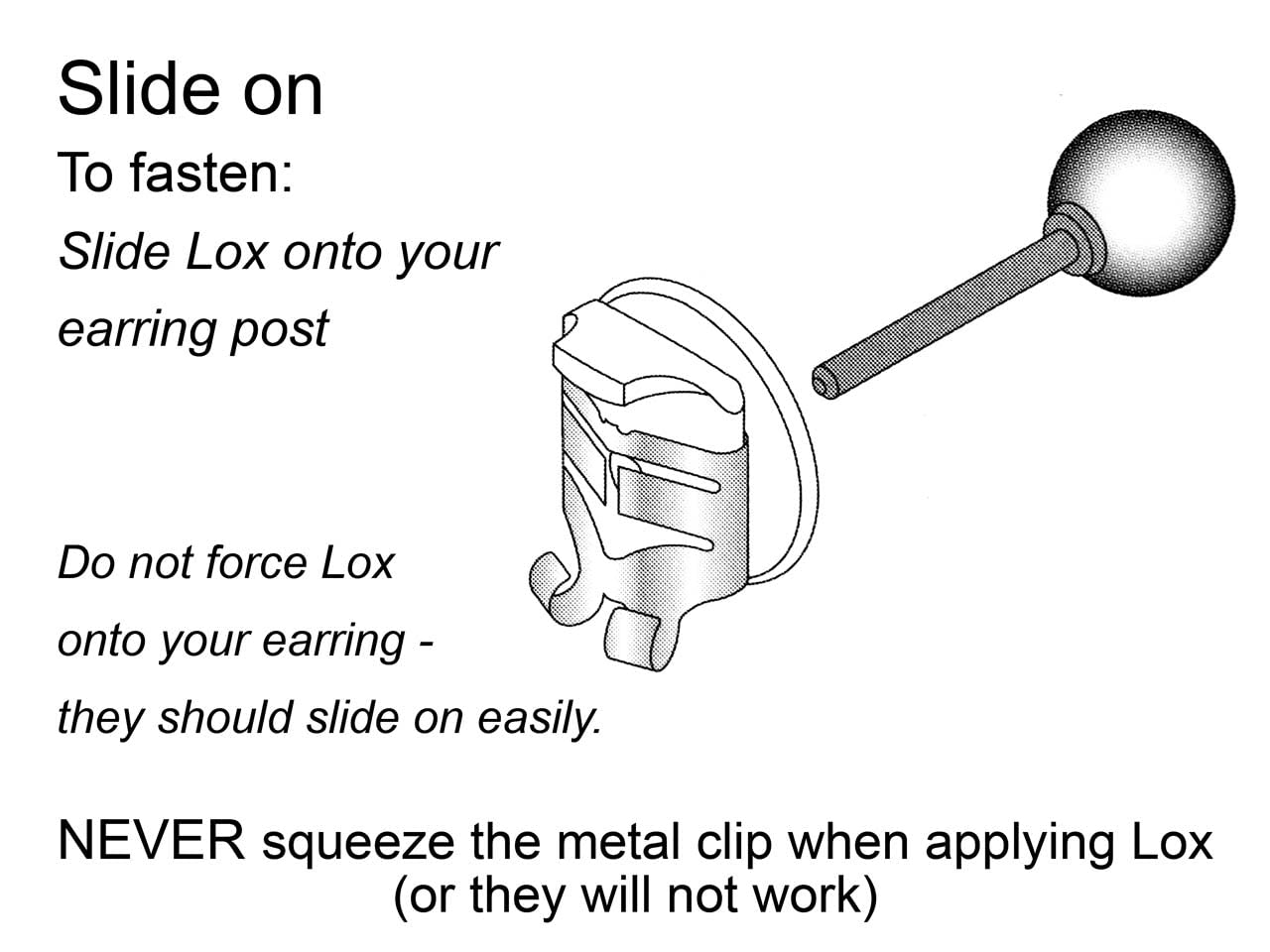 Slide on

To fasten:

Slide Lox onto your earring post

Do not force Lox onto your earring - they should slide on easily.

NEVER squeeze the metal clip when applying Lox (or they will not work)