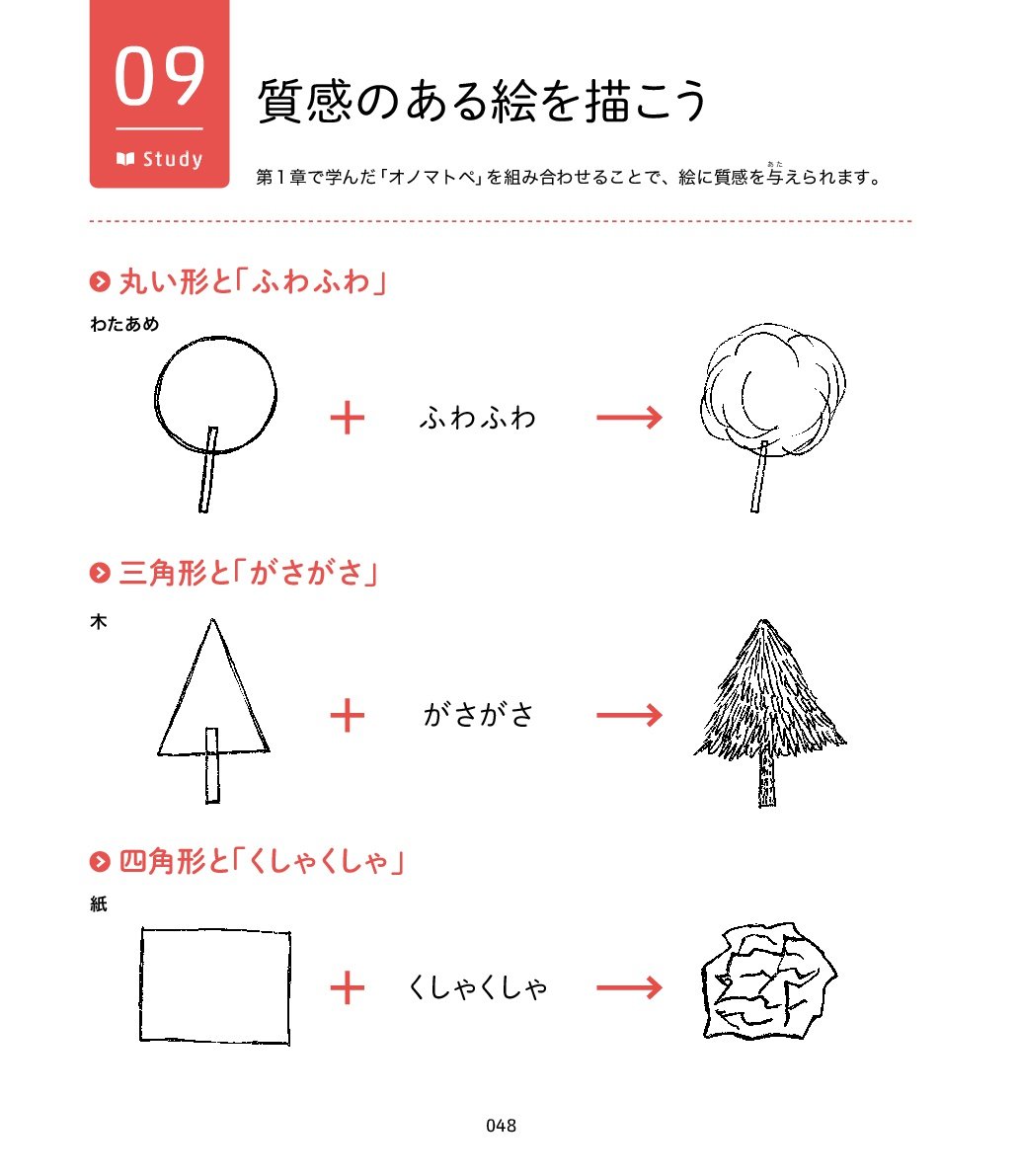 09
Study

質感のある絵を描こう

第１章で学んだ「オノマトペ」を組み合わせることで、絵に質感を与(あた)えられます。

丸い形と「ふわふわ」

わたあめ

＋ ふわふわ →

三角形と「がさがさ」

木

＋ がさがさ →

四角形と「くしゃくしゃ」

紙

＋ くしゃくしゃ →

048