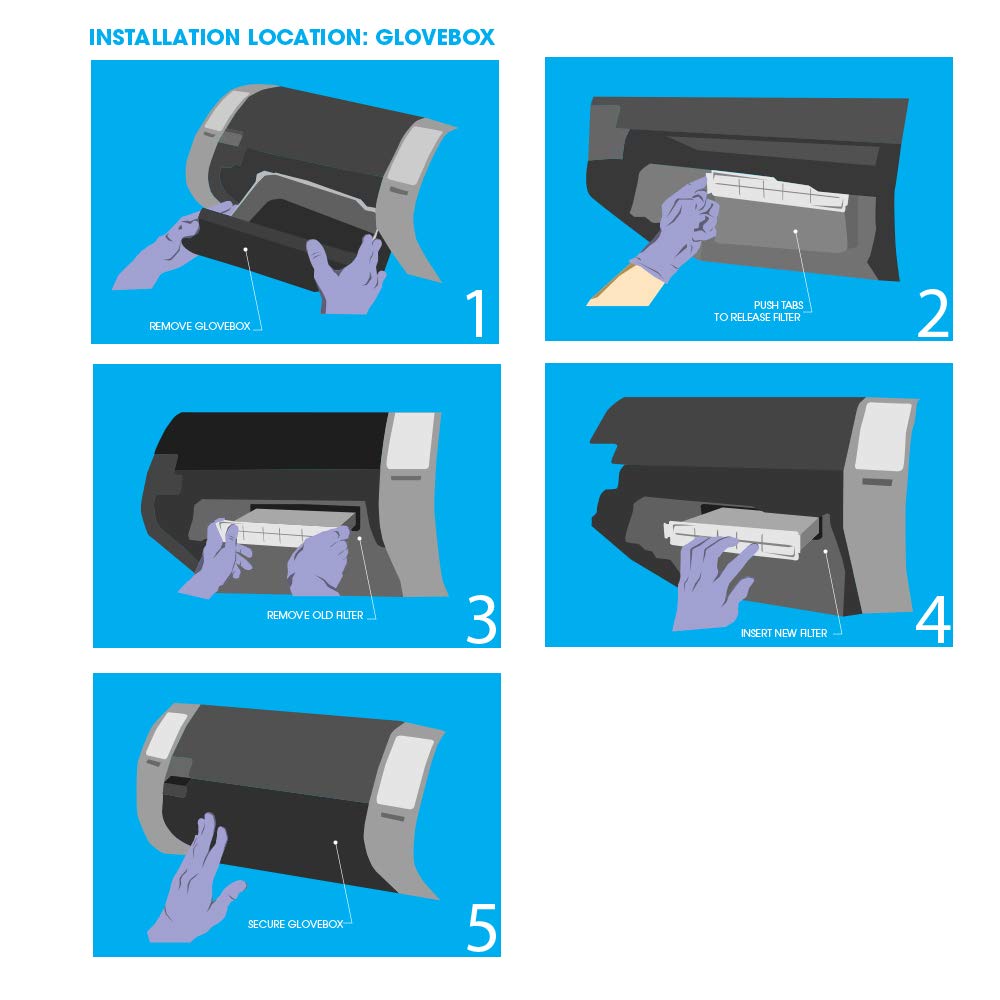 INSTALLATION LOCATION: GLOVEBOX

REMOVE GLOVEBOX

1

PUSH TABS
TO RELEASE FILTER

2

REMOVE OLD FILTER

3

INSERT NEW FILTER

4

SECURE GLOVEBOX

5