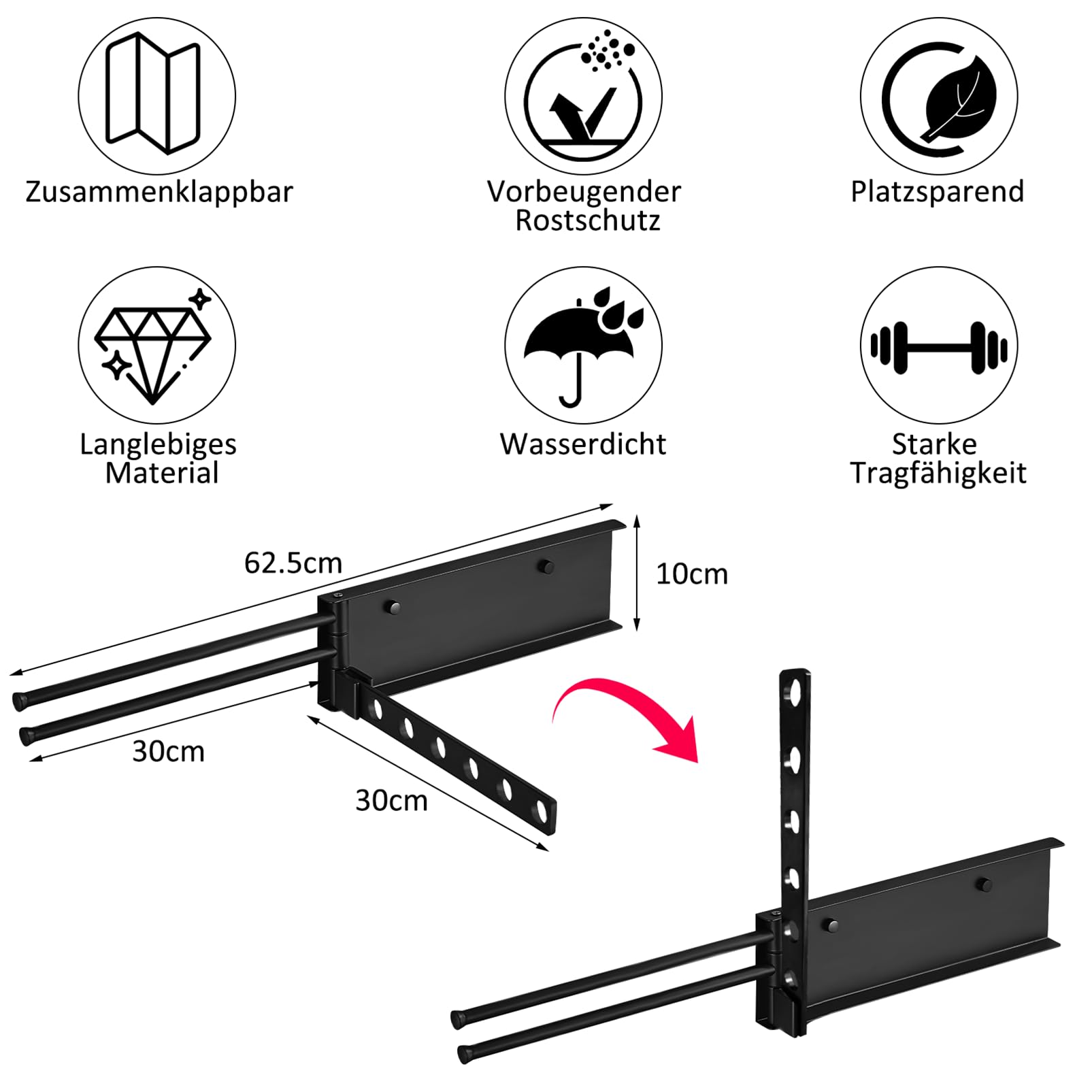 Zusammenklappbar

Vorbeugender Rostschutz

Platzsparend

Langlebiges Material

Wasserdicht

Starke Tragfähigkeit

62.5cm

10cm

30cm

30cm