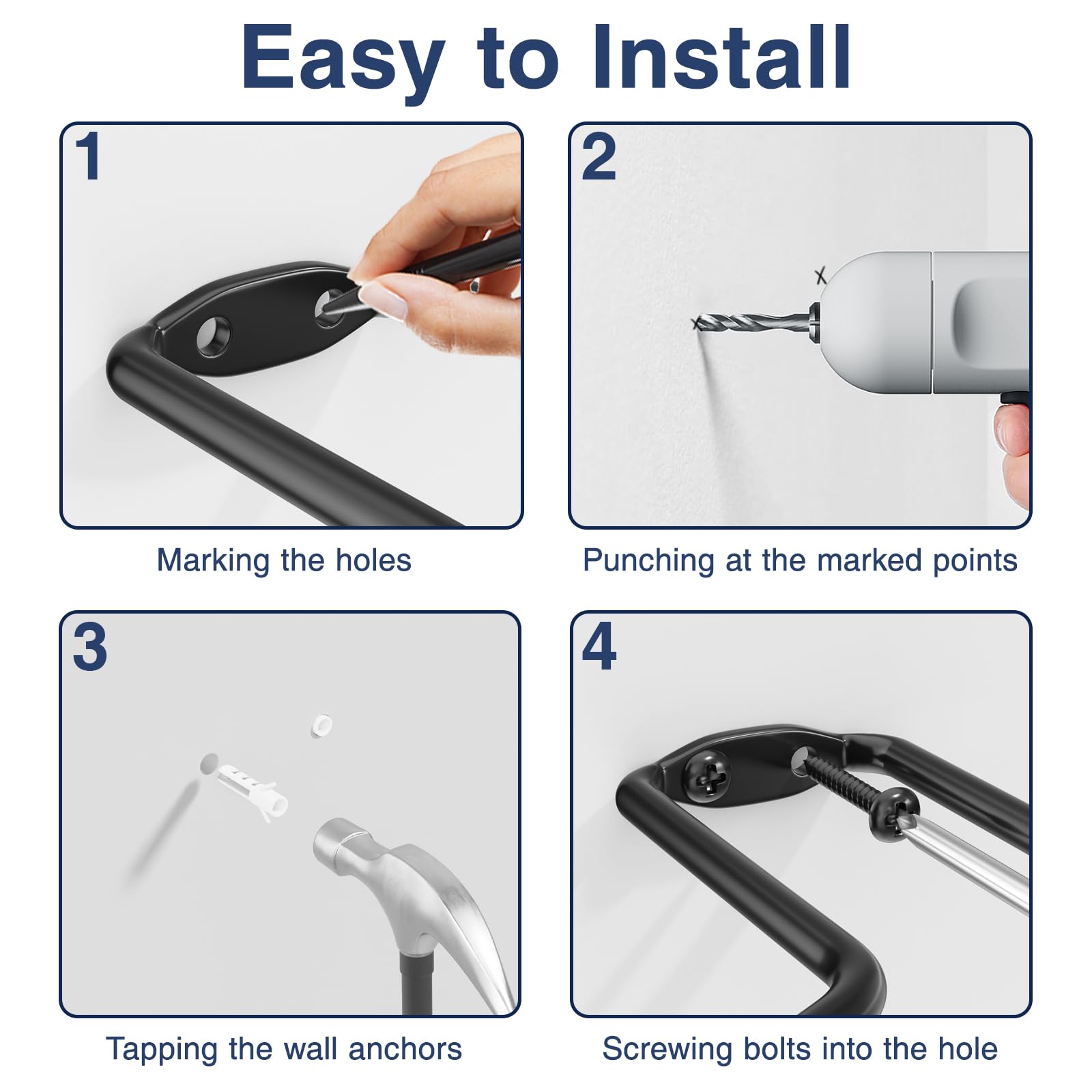 Easy to Install

1

Marking the holes

2

Punching at the marked points

3

Tapping the wall anchors

4

Screwing bolts into the hole