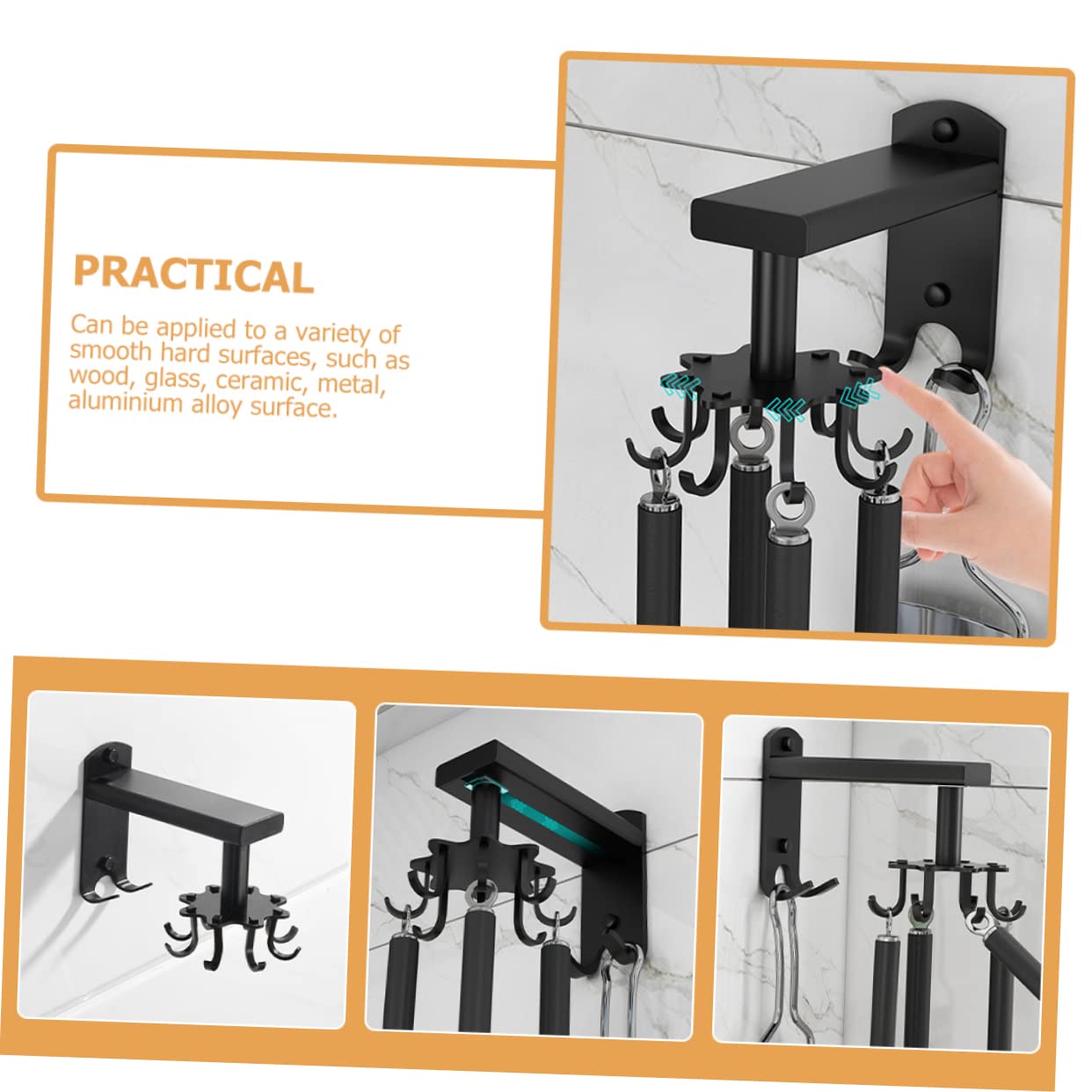 PRACTICAL

Can be applied to a variety of smooth hard surfaces, such as wood, glass, ceramic, metal, aluminium alloy surface.