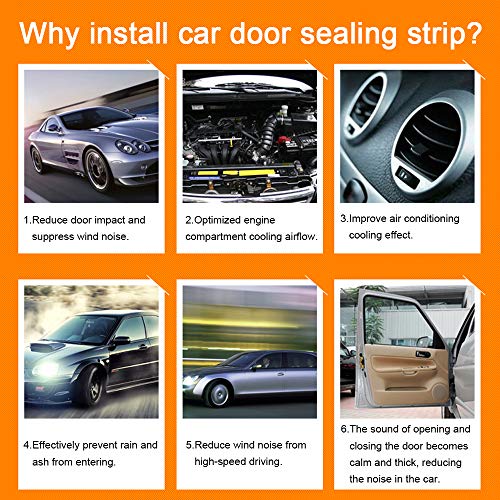 Why install car door sealing strip?

1.Reduce door impact and suppress wind noise.

2.Optimized engine compartment cooling airflow.

3.Improve air conditioning cooling effect.

4.Effectively prevent rain and ash from entering.

5.Reduce wind noise from high-speed driving.

6.The sound of opening and closing the door becomes calm and thick, reducing the noise in the car.