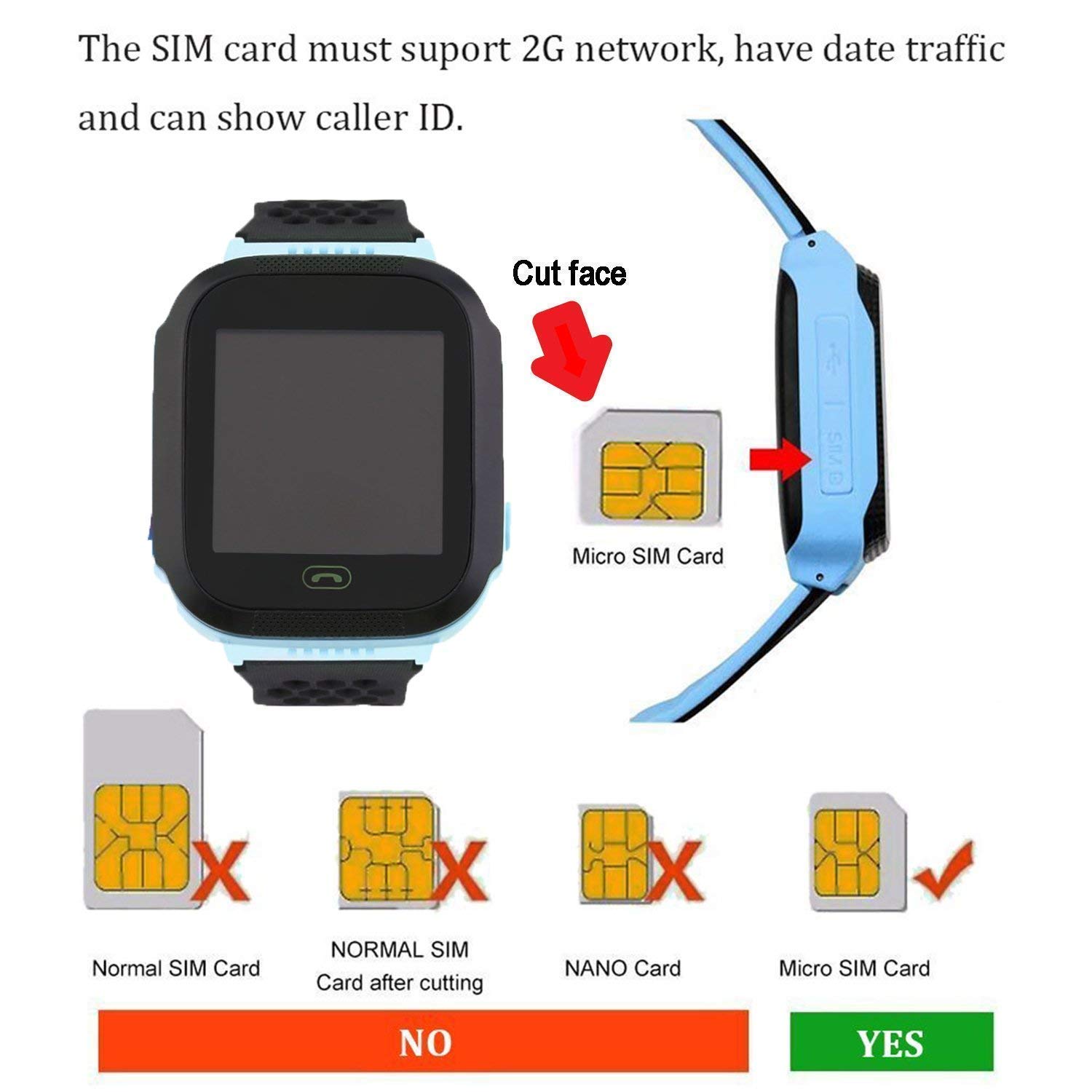 The SIM card must suport 2G network, have date traffic and can show caller ID.

Cut face

Micro SIM Card

SIM

Normal SIM Card

NORMAL SIM Card after cutting

NANO Card

Micro SIM Card

NO

YES