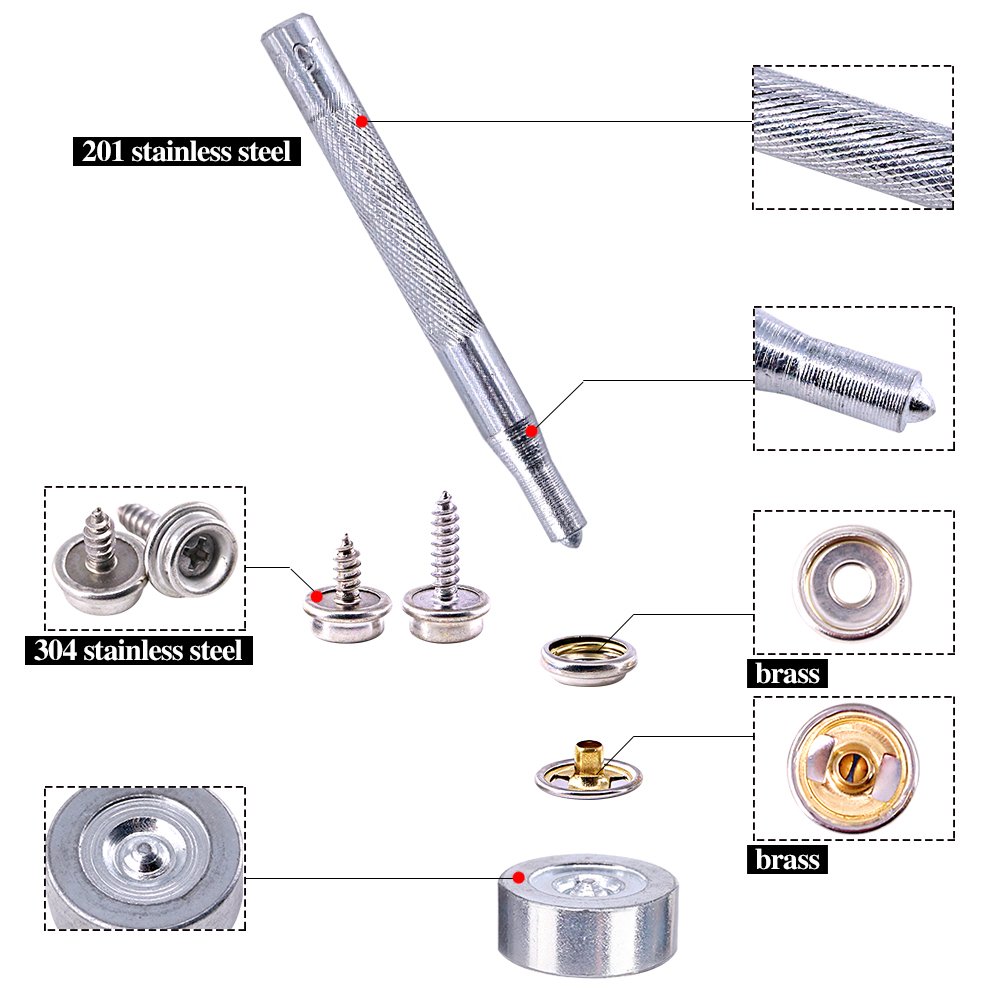 201 stainless steel

304 stainless steel

brass

brass