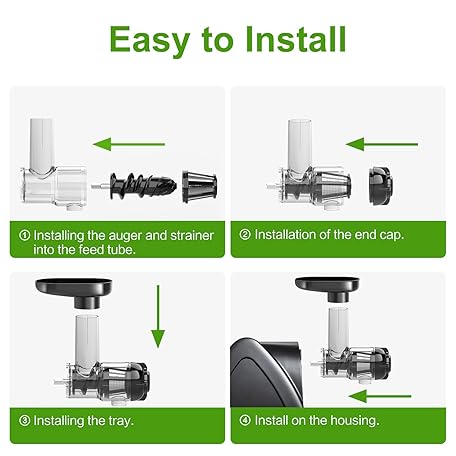 Easy to Install

① Installing the auger and strainer into the feed tube.

② Installation of the end cap.

③ Installing the tray.

④ Install on the housing.