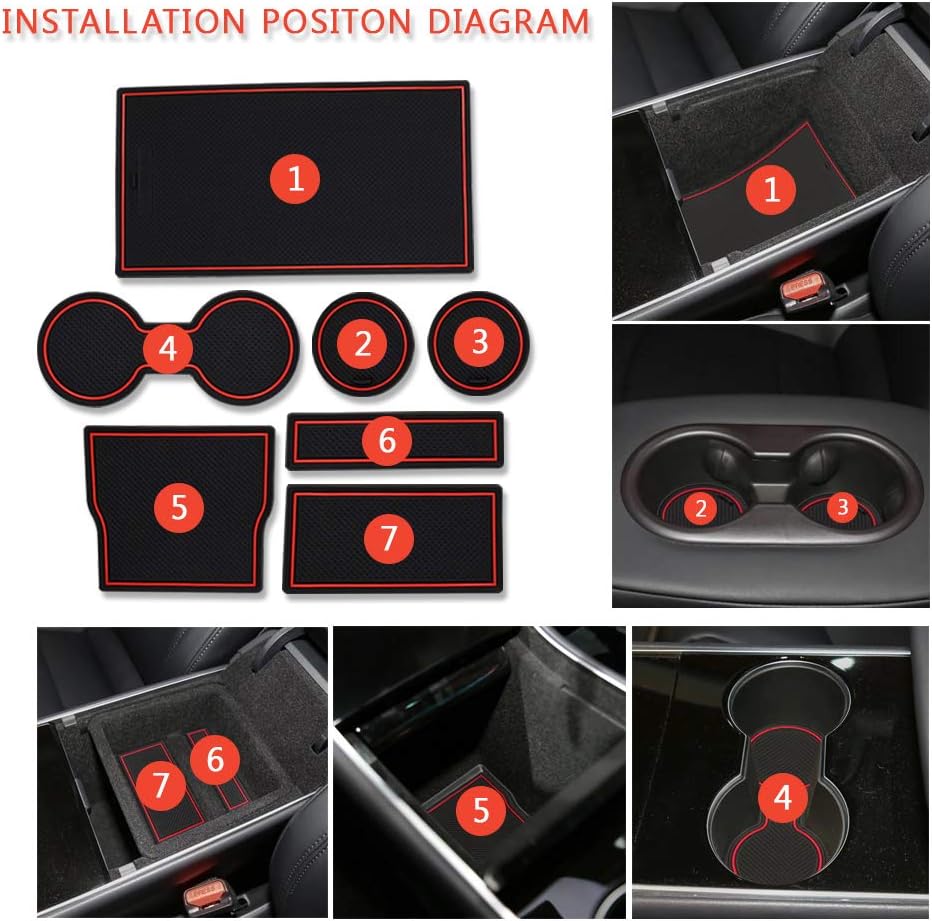 INSTALLATION POSITON DIAGRAM

1

4

2

3

6

5

7

1

2

3

7

6

5

4