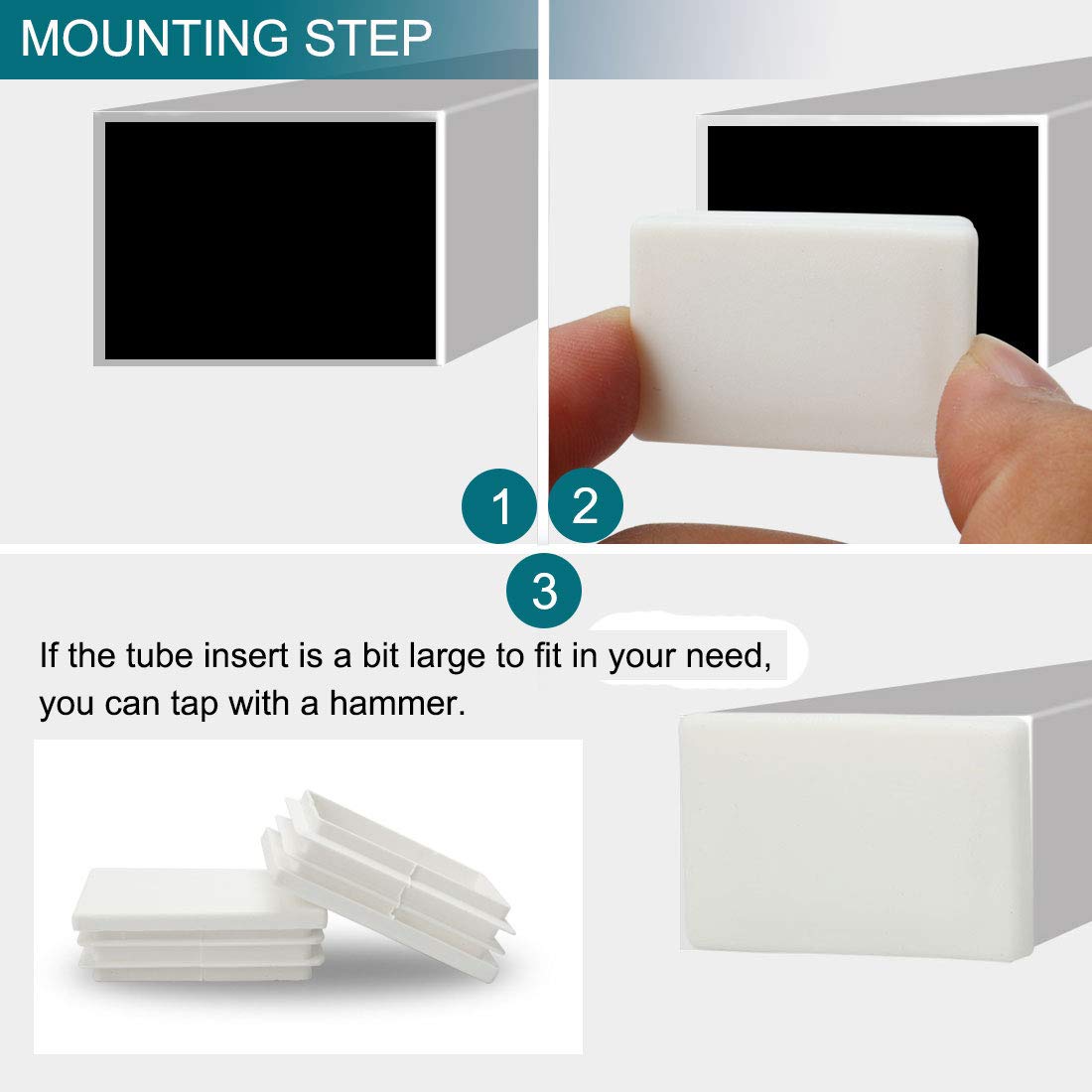 MOUNTING STEP

1

2

3

If the tube insert is a bit large to fit in your need, you can tap with a hammer.