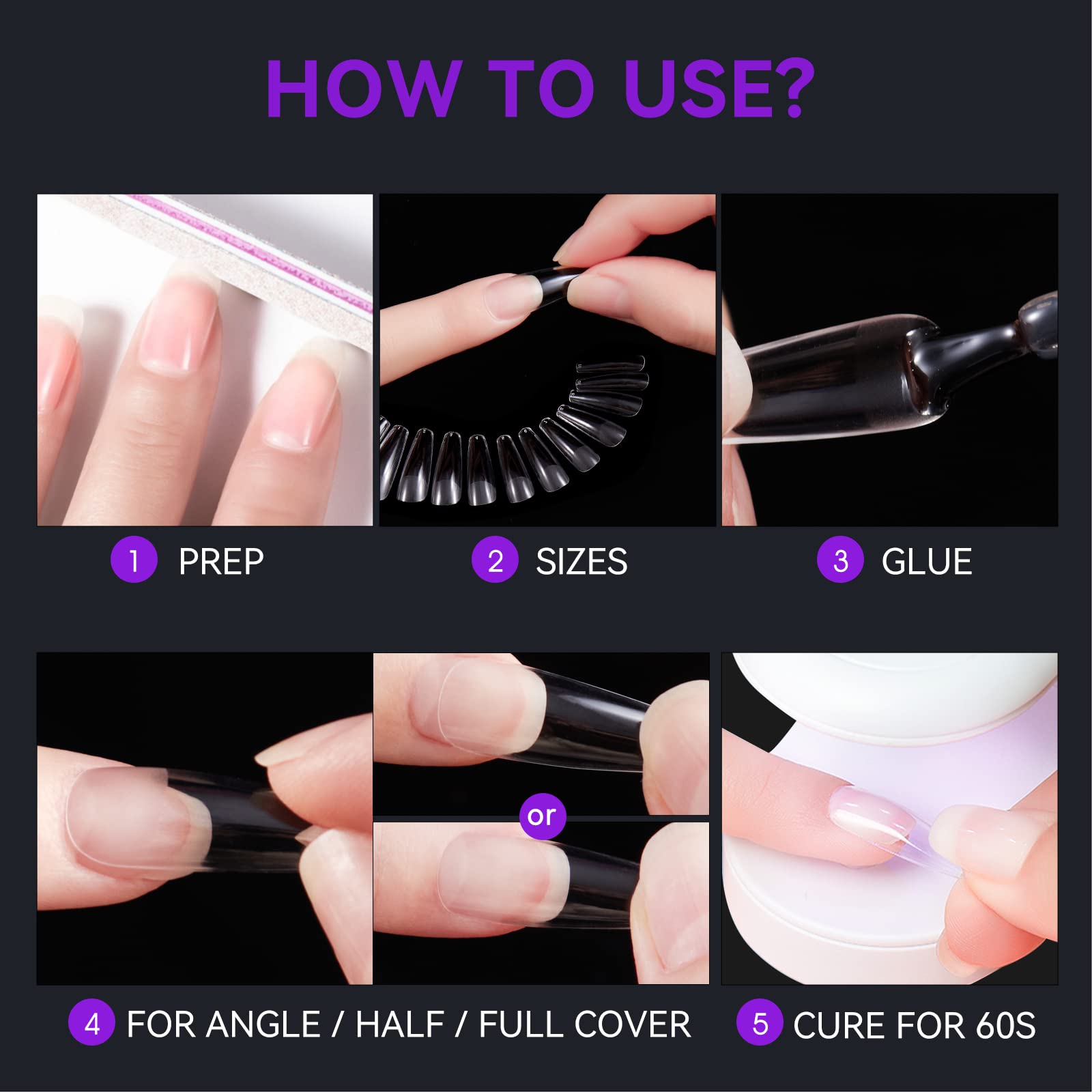 HOW TO USE?

1 PREP

2 SIZES

3 GLUE

or

4 FOR ANGLE / HALF / FULL COVER

5 CURE FOR 60S