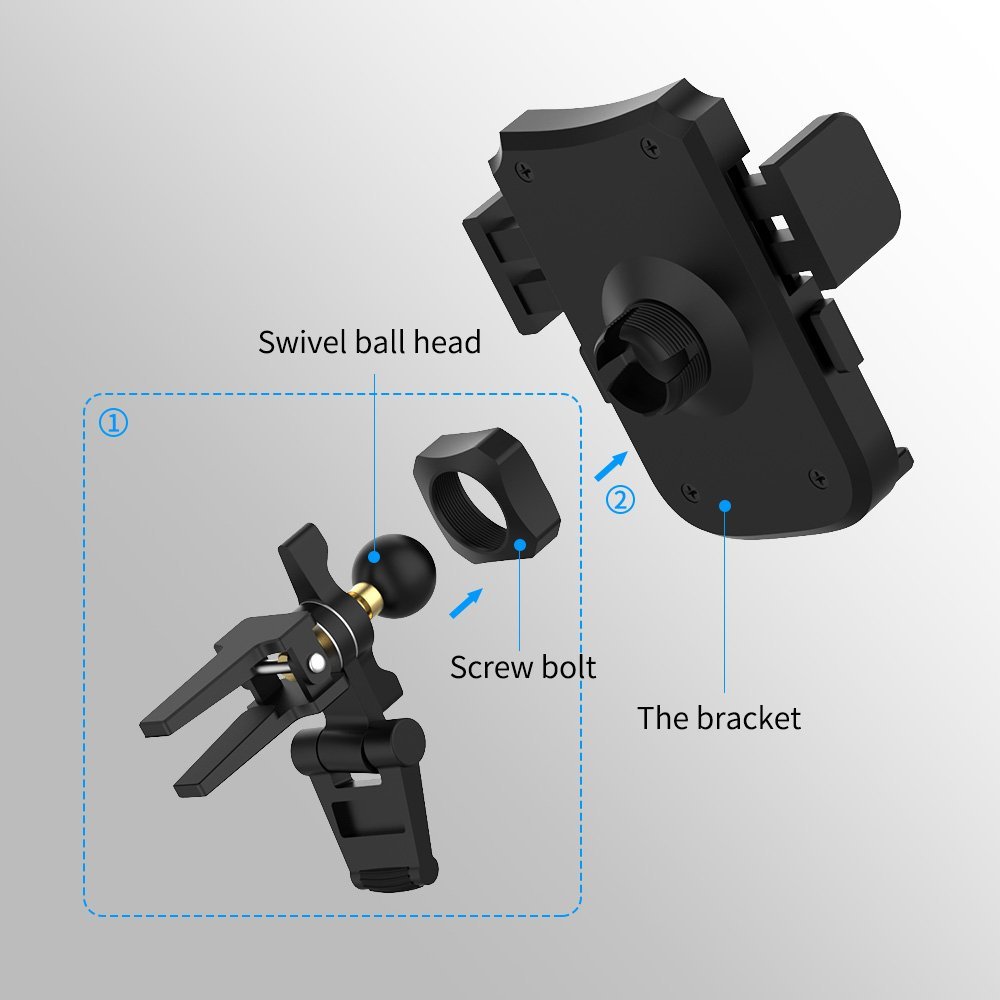 Swivel ball head

①

②

Screw bolt

The bracket