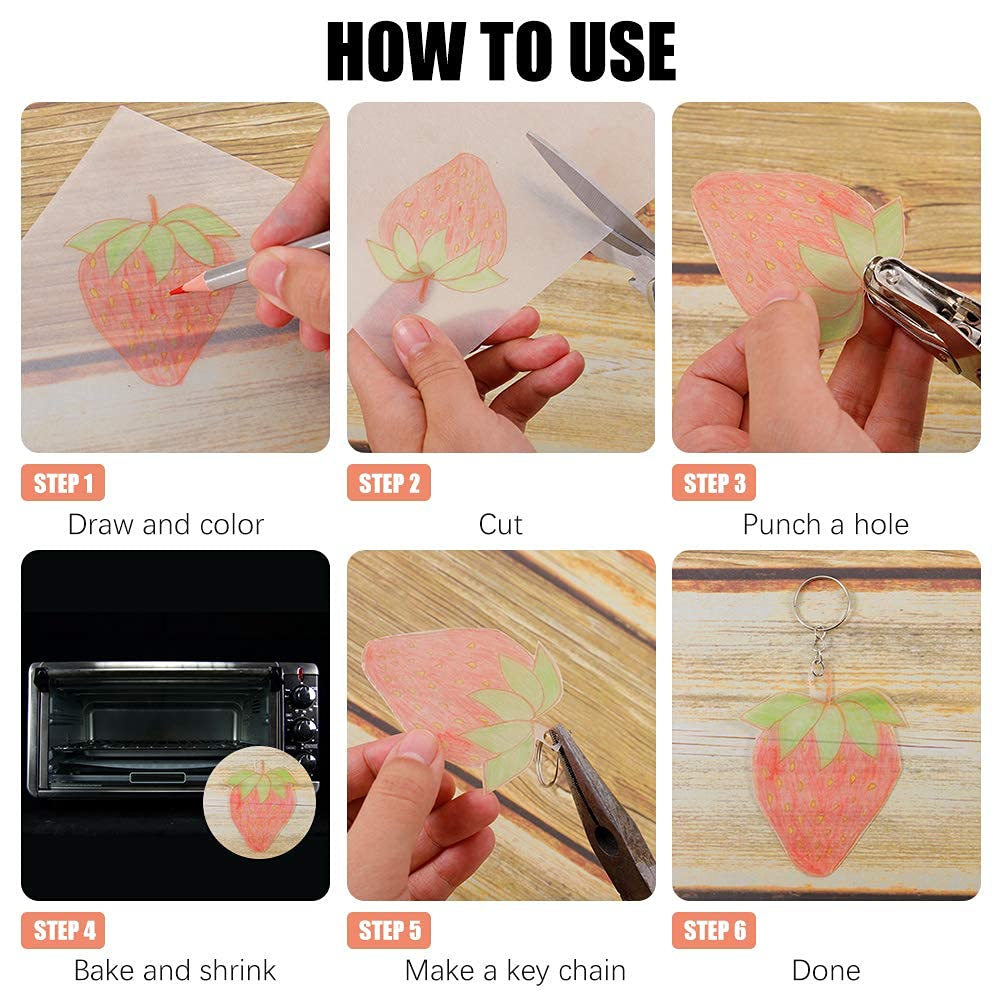 HOW TO USE

STEP 1
Draw and color

STEP 2
Cut

STEP 3
Punch a hole

STEP 4
Bake and shrink

STEP 5
Make a key chain

STEP 6
Done