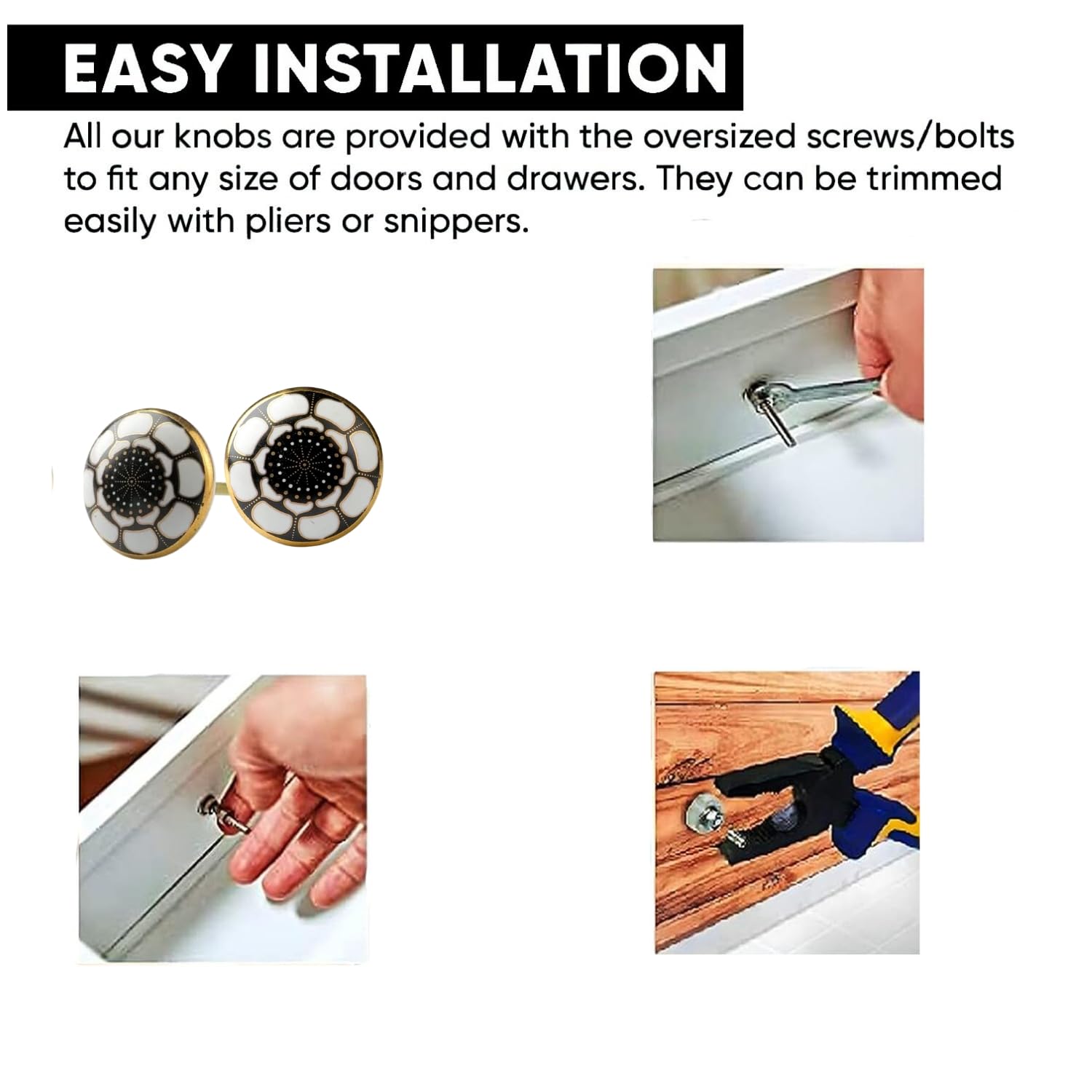 EASY INSTALLATION

All our knobs are provided with the oversized screws/bolts to fit any size of doors and drawers. They can be trimmed easily with pliers or snippers.