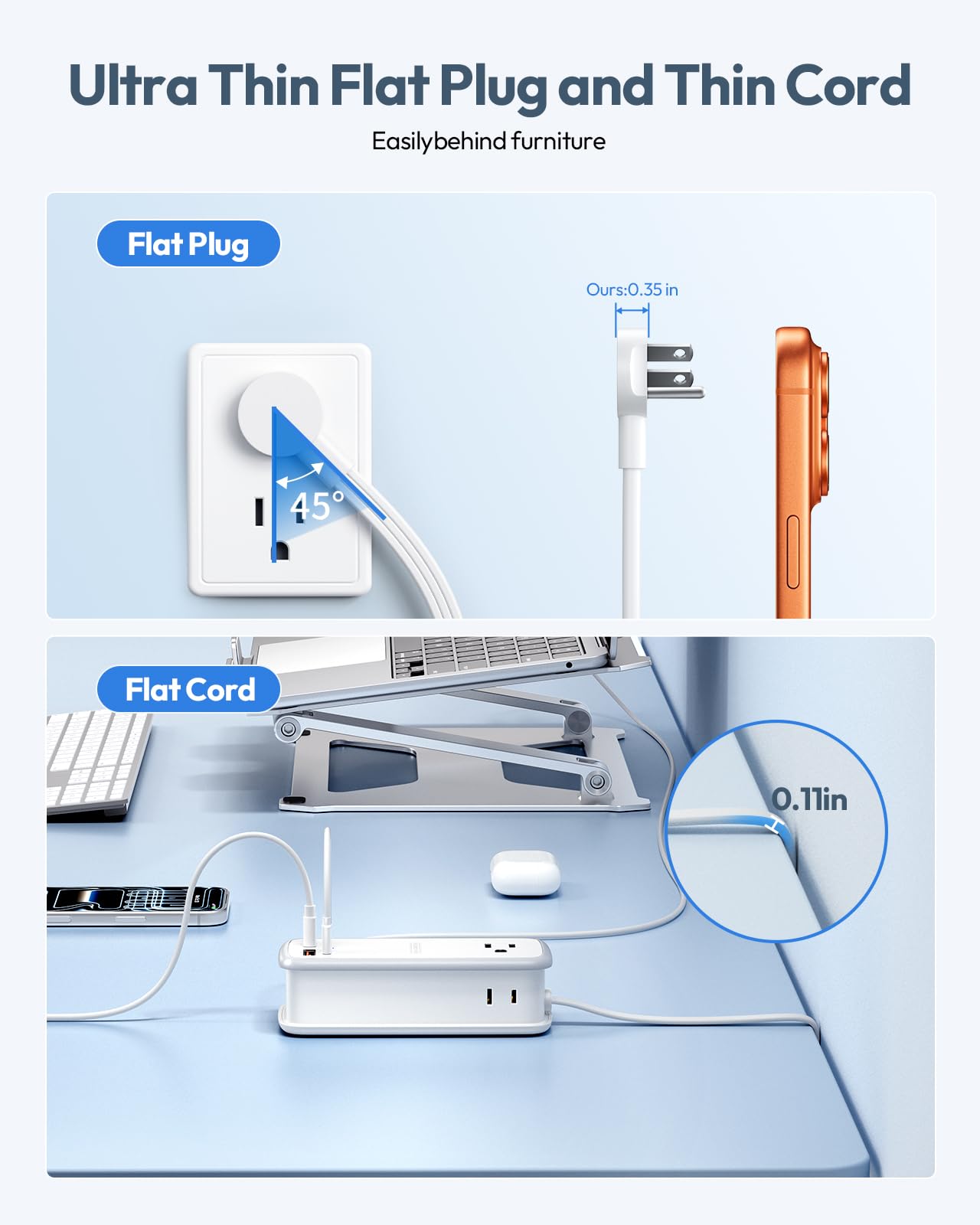 Ultra Thin Flat Plug and Thin Cord

Easilybehind furniture

Flat Plug

Ours:0.35 in

45°

Flat Cord

0.11in