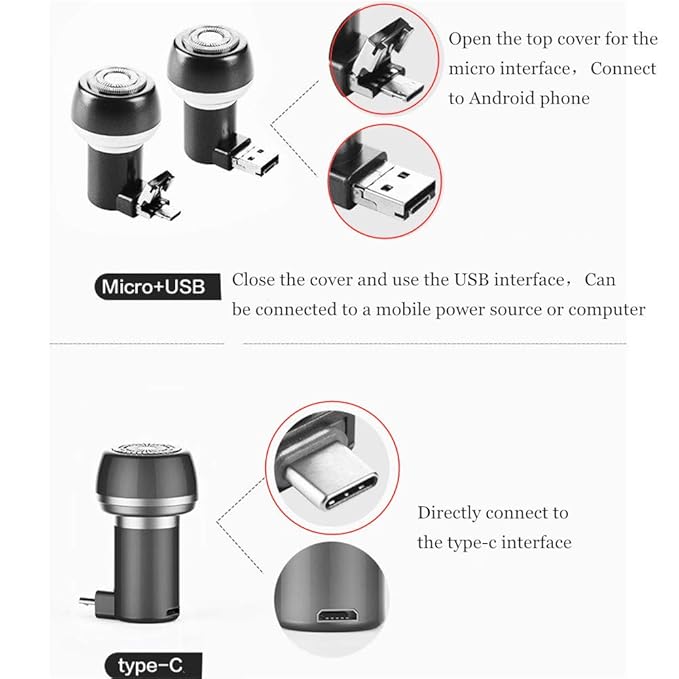 Open the top cover for the micro interface， Connect to Android phone

Micro+USB

Close the cover and use the USB interface， Can be connected to a mobile power source or computer

Directly connect to the type-c interface

type-C