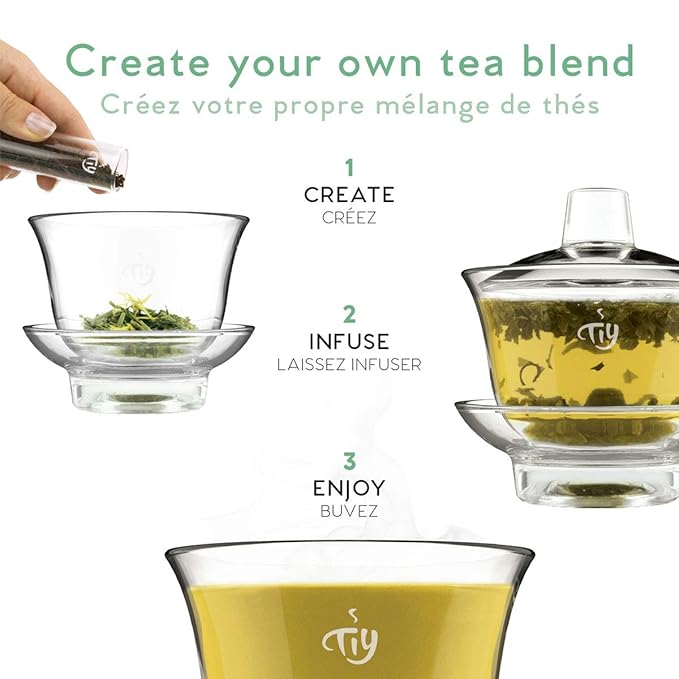 Create your own tea blend
Créez votre propre mélange de thés

1
CREATE
CRÉEZ

2
INFUSE
LAISSEZ INFUSER

3
ENJOY
BUVEZ

Tiy

Tiy

Tiy