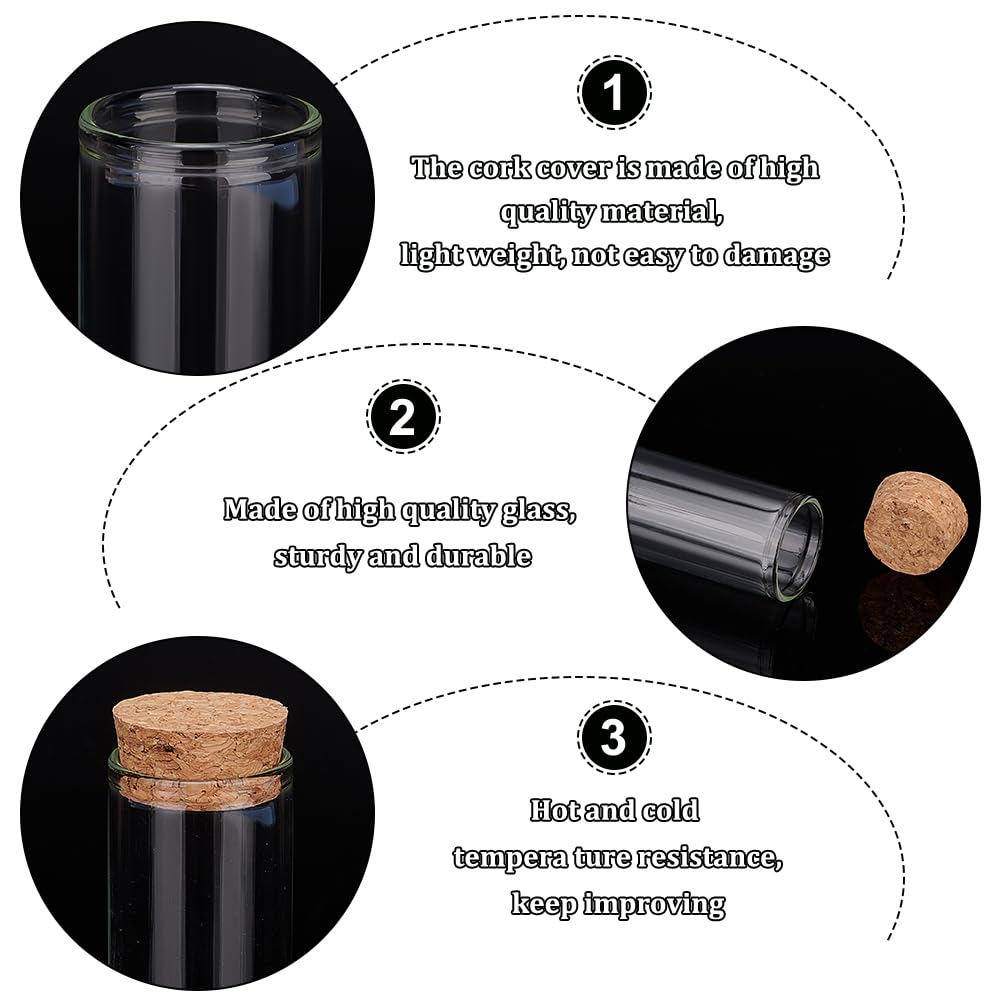 1

The cork cover is made of high quality material, light weight, not easy to damage

2

Made of high quality glass, sturdy and durable

3

Hot and cold tempera ture resistance, keep improving