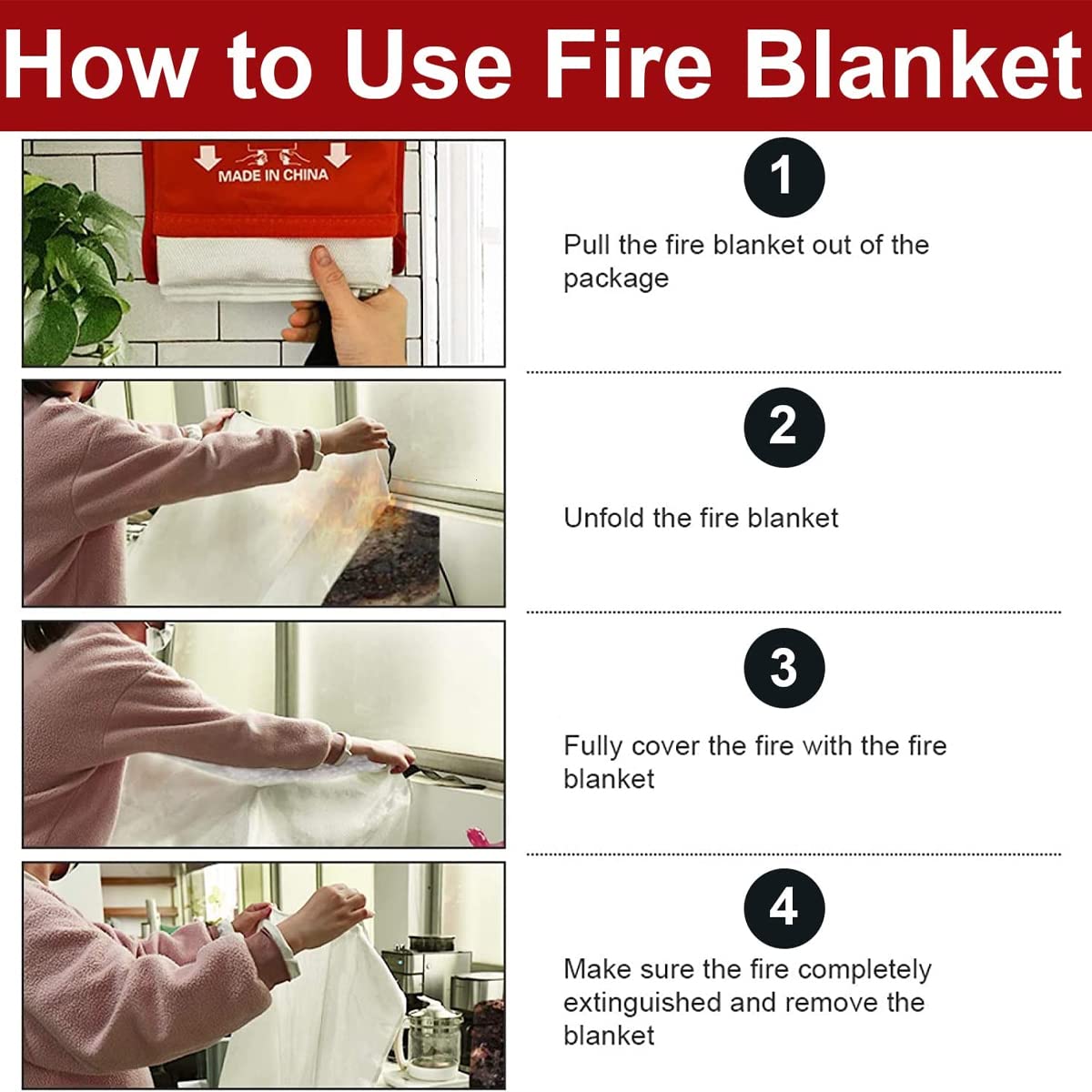 How to Use Fire Blanket

MADE IN CHINA

1

Pull the fire blanket out of the package

2

Unfold the fire blanket

3

Fully cover the fire with the fire blanket

4

Make sure the fire completely extinguished and remove the blanket