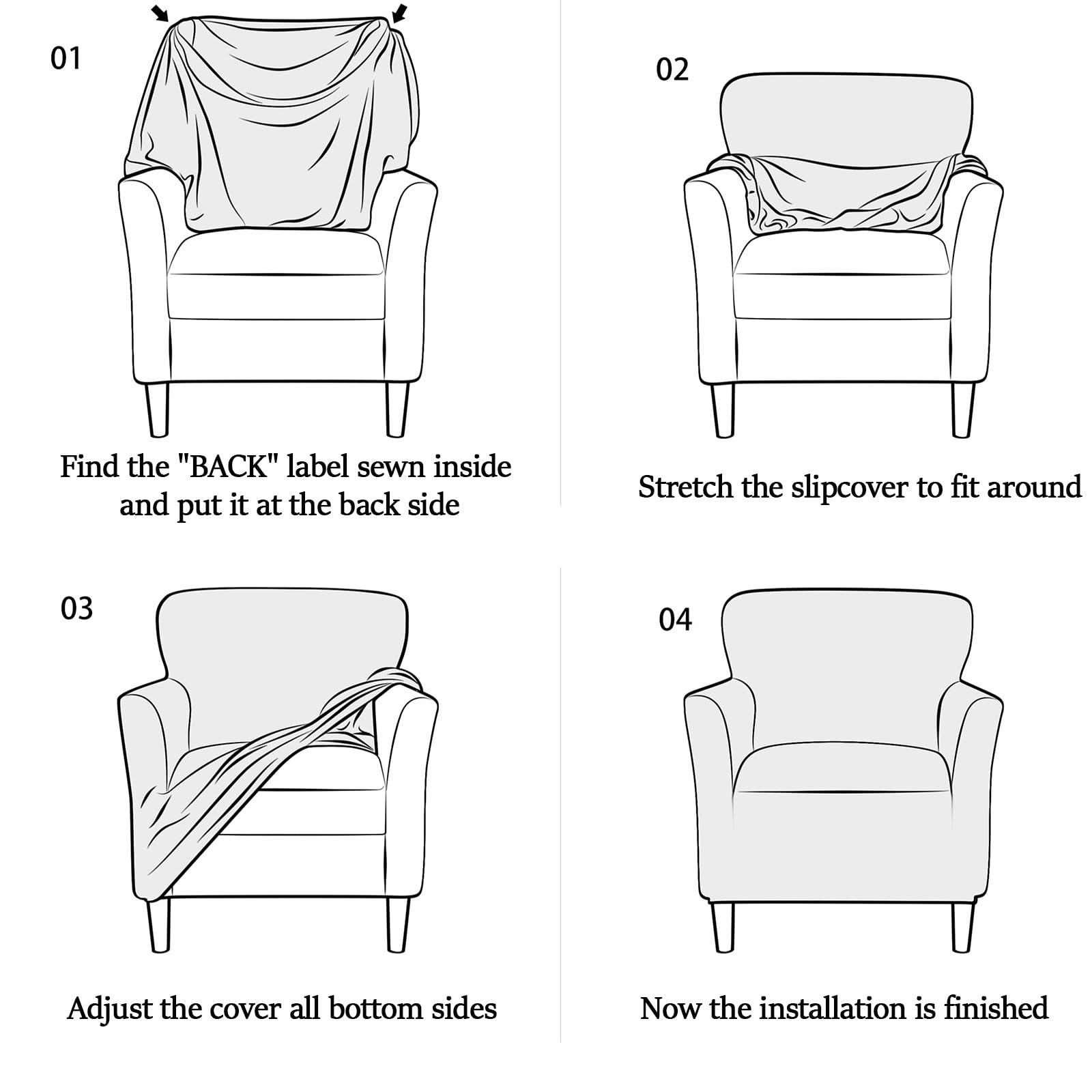 01

Find the "BACK" label sewn inside and put it at the back side

02

Stretch the slipcover to fit around

03

Adjust the cover all bottom sides

04

Now the installation is finished