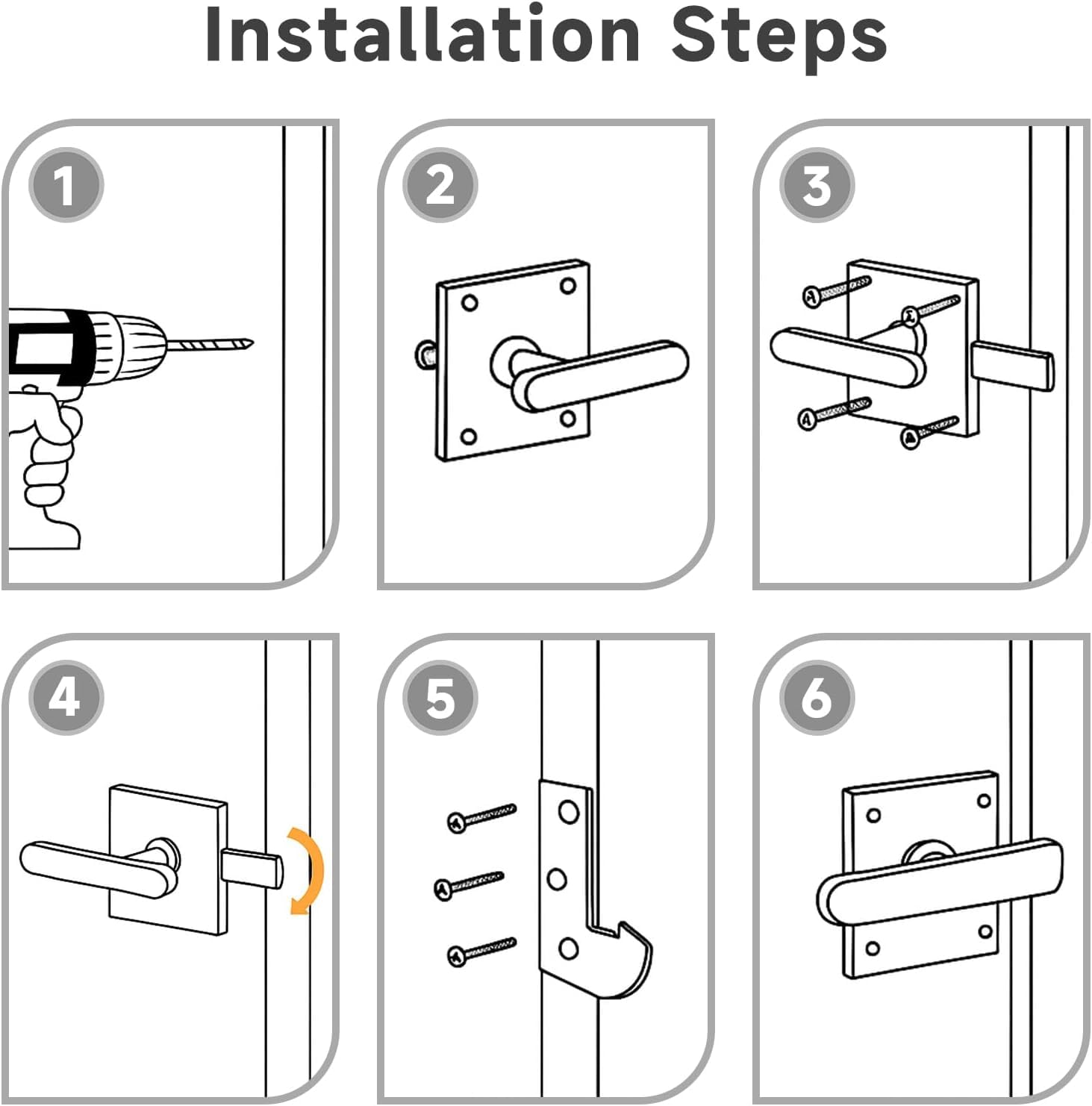 Installation Steps

1

2

3

4

5

6