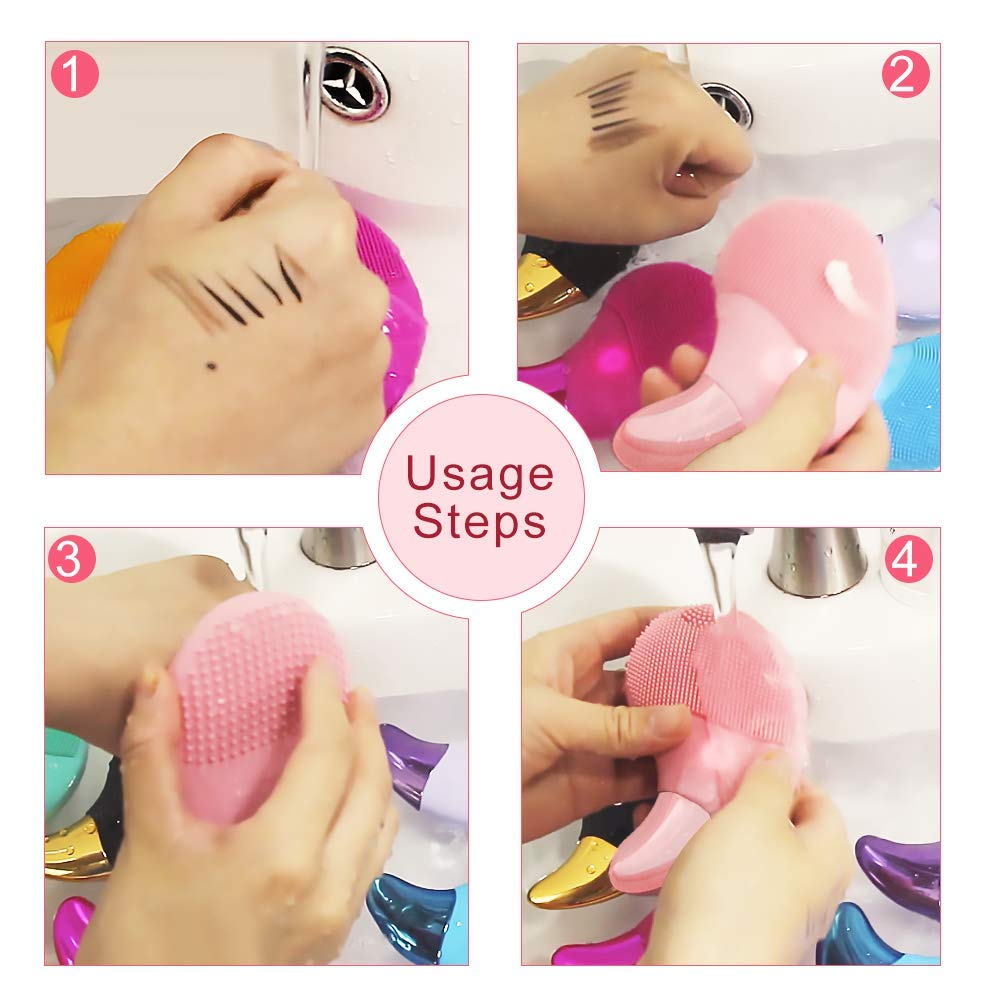 1

2

Usage Steps

3

4