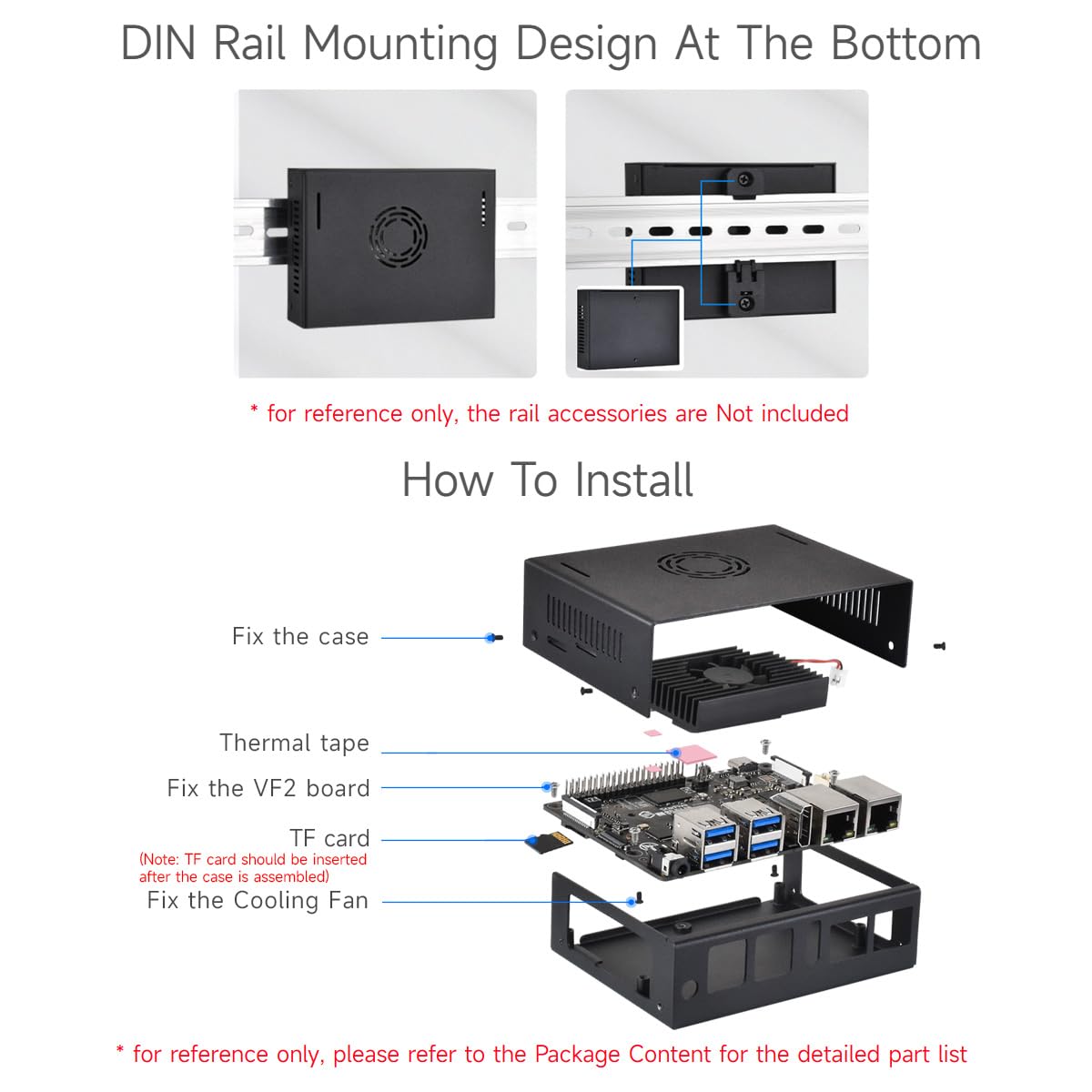 DIN Rail Mounting Design At The Bottom

* for reference only, the rail accessories are Not included

How To Install

Fix the case

Thermal tape

Fix the VF2 board

TF card
(Note: TF card should be inserted after the case is assembled)

Fix the Cooling Fan

* for reference only, please refer to the Package Content for the detailed part list