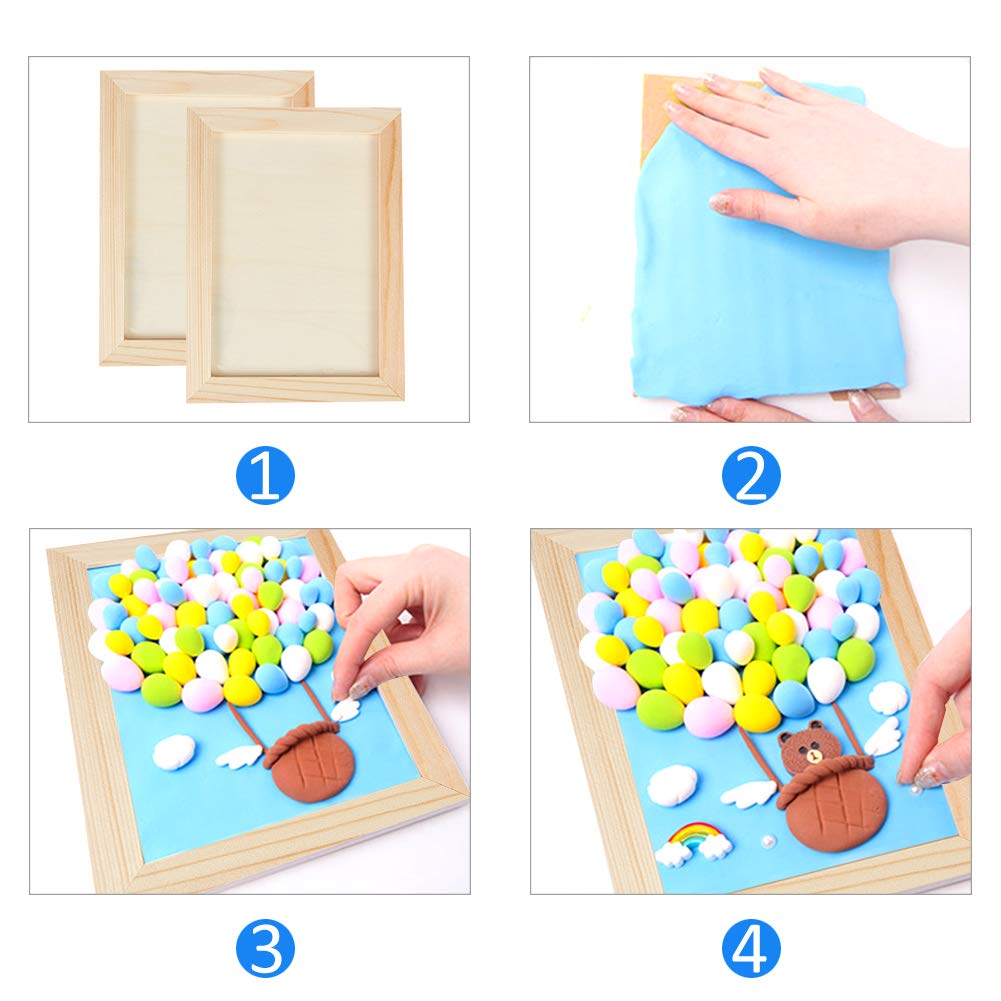 1

2

3

4