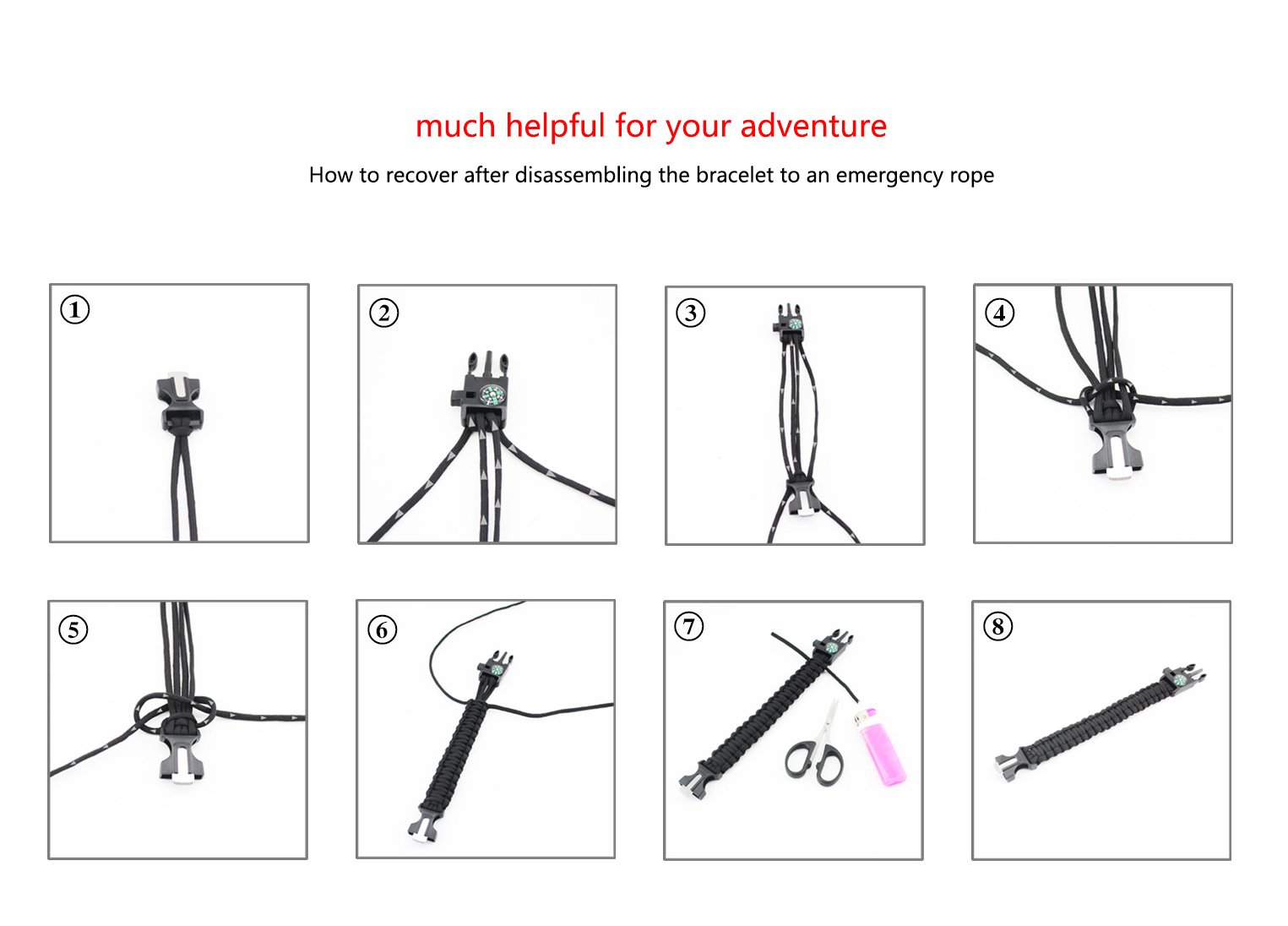 much helpful for your adventure

How to recover after disassembling the bracelet to an emergency rope

①

②

③

④

⑤

⑥

⑦

⑧