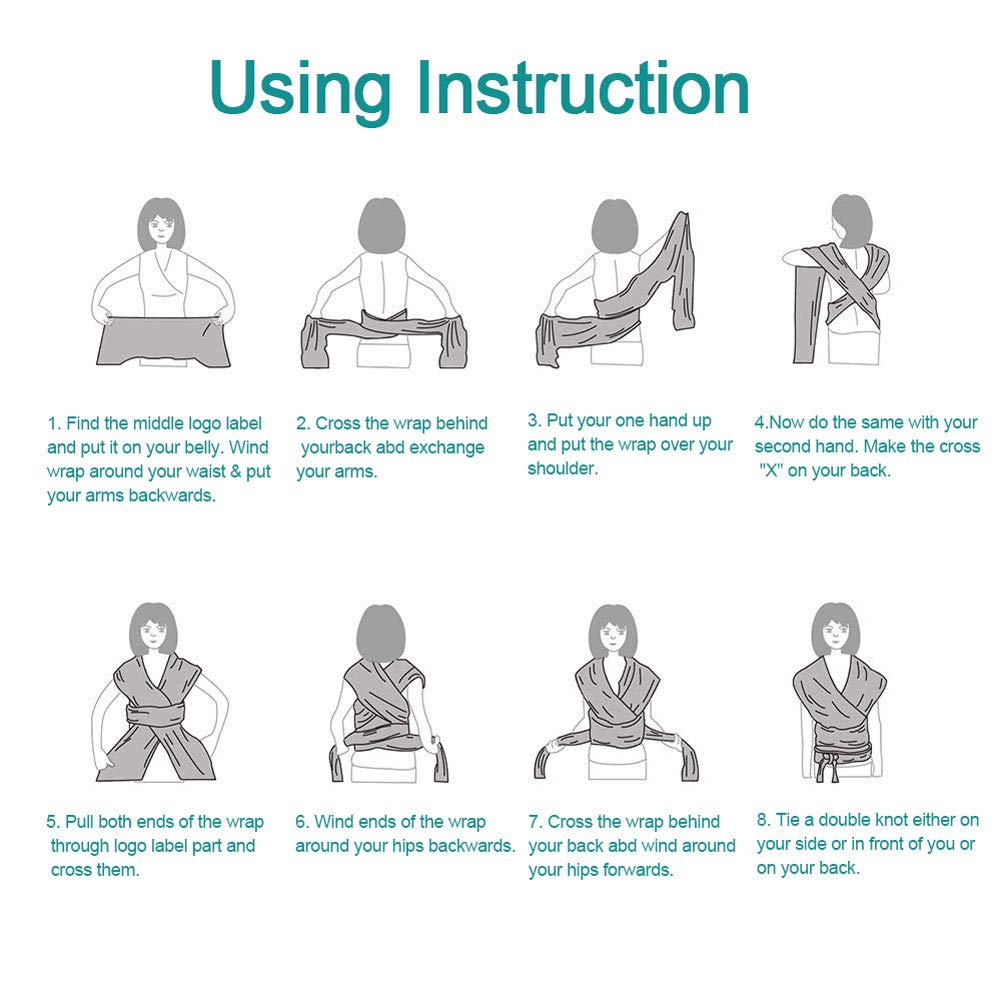 Using Instruction

1. Find the middle logo label and put it on your belly. Wind wrap around your waist & put your arms backwards.

2. Cross the wrap behind yourback abd exchange your arms.

3. Put your one hand up and put the wrap over your shoulder.

4.Now do the same with your second hand. Make the cross "X" on your back.

5. Pull both ends of the wrap through logo label part and cross them.

6. Wind ends of the wrap around your hips backwards.

7. Cross the wrap behind your back abd wind around your hips forwards.

8. Tie a double knot either on your side or in front of you or on your back.