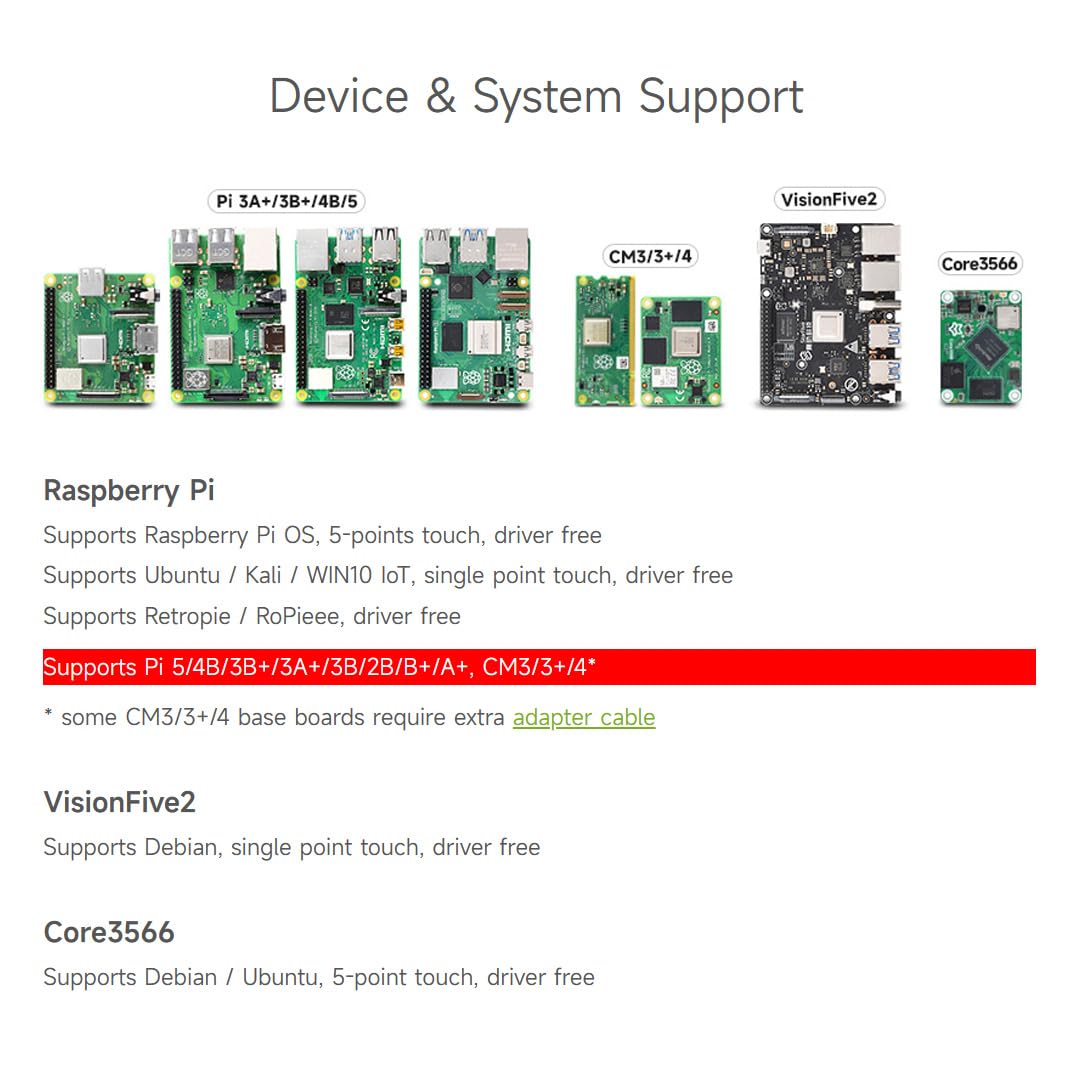 Device & System Support

Pi 3A+/3B+/4B/5

CM3/3+/4

VisionFive2

Core3566

Raspberry Pi

Supports Raspberry Pi OS, 5-points touch, driver free

Supports Ubuntu / Kali / WIN10 IoT, single point touch, driver free

Supports Retropie / RoPieee, driver free

Supports Pi 5/4B/3B+/3A+/3B/2B/B+/A+, CM3/3+/4*

* some CM3/3+/4 base boards require extra adapter cable

VisionFive2

Supports Debian, single point touch, driver free

Core3566

Supports Debian / Ubuntu, 5-point touch, driver free