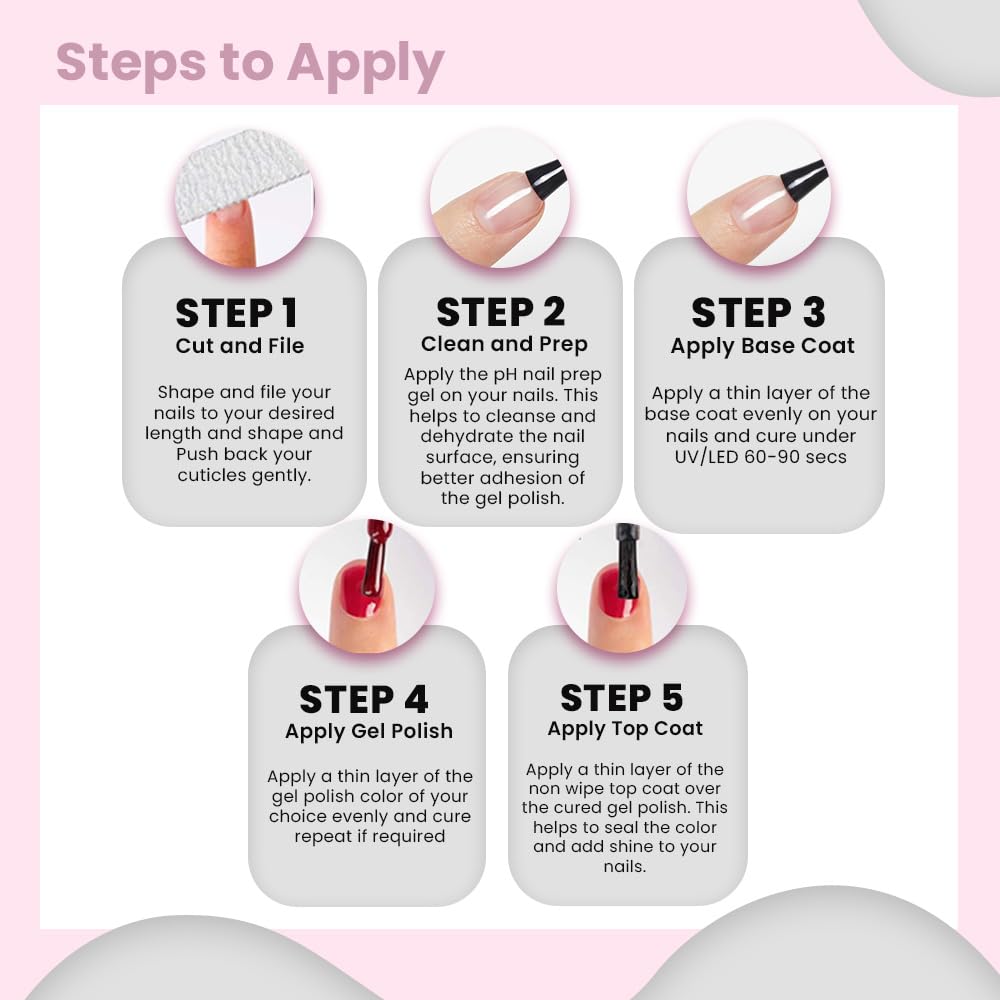 Steps to Apply

STEP 1
Cut and File

Shape and file your nails to your desired length and shape and Push back your cuticles gently.

STEP 2
Clean and Prep

Apply the pH nail prep gel on your nails. This helps to cleanse and dehydrate the nail surface, ensuring better adhesion of the gel polish.

STEP 3
Apply Base Coat

Apply a thin layer of the base coat evenly on your nails and cure under UV/LED 60-90 secs

STEP 4
Apply Gel Polish

Apply a thin layer of the gel polish color of your choice evenly and cure repeat if required

STEP 5
Apply Top Coat

Apply a thin layer of the non wipe top coat over the cured gel polish. This helps to seal the color and add shine to your nails.