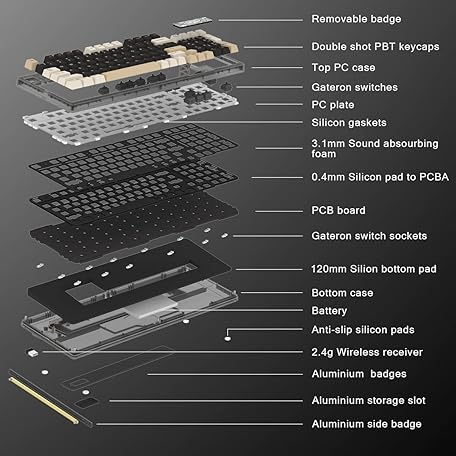 Removable badge
Double shot PBT keycaps
Top PC case
Gateron switches
PC plate
Silicon gaskets
3.1mm Sound absourbing foam
0.4mm Silicon pad to PCBA
PCB board
Gateron switch sockets
120mm Silion bottom pad
Bottom case
Battery
Anti-slip silicon pads
2.4g Wireless receiver
Aluminium badges
Aluminium storage slot
Aluminium side badge