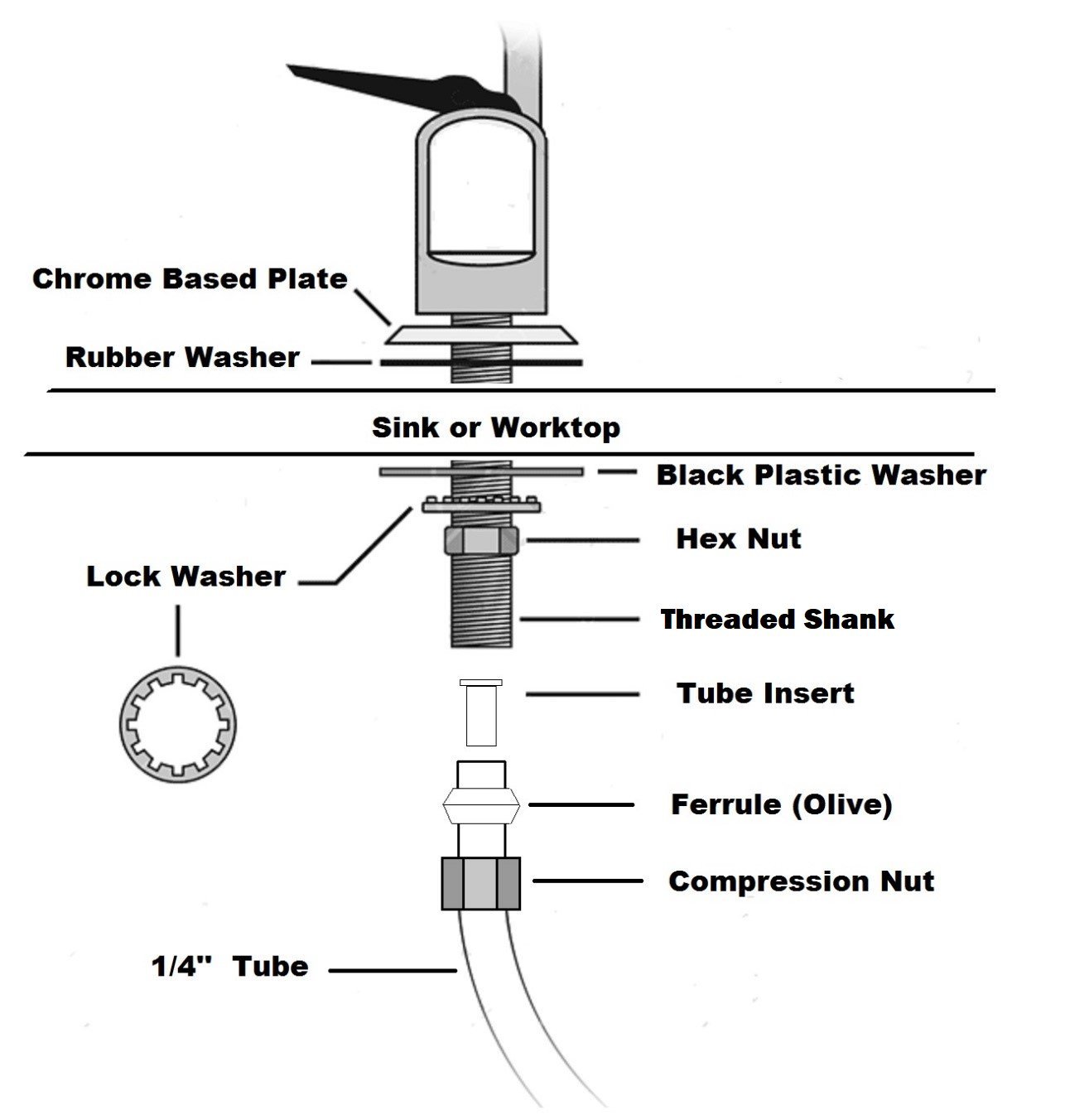 Chrome Based Plate
Rubber Washer
Sink or Worktop
Black Plastic Washer
Hex Nut
Lock Washer
Threaded Shank
Tube Insert
Ferrule (Olive)
Compression Nut
1/4" Tube