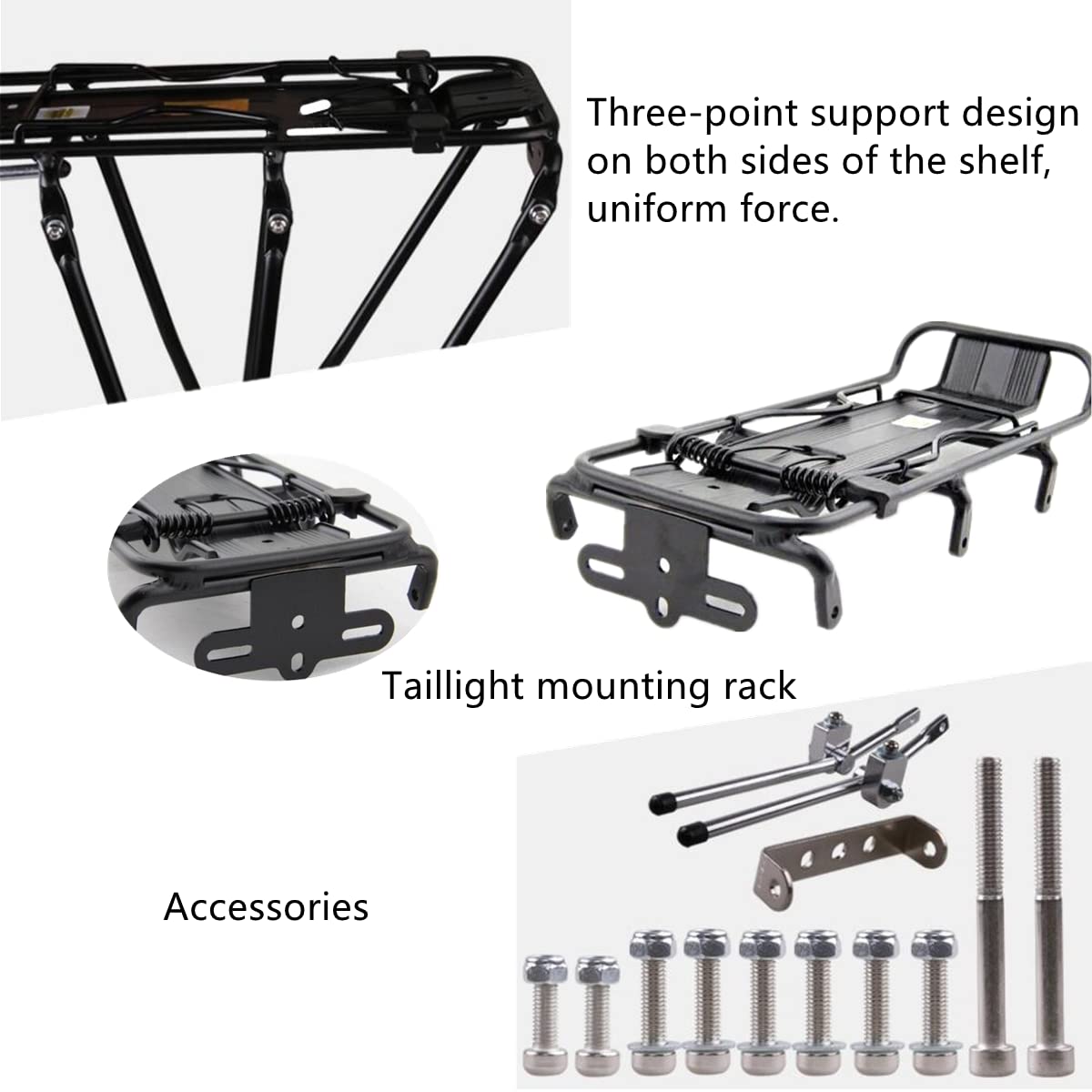 Three-point support design on both sides of the shelf, uniform force.

Taillight mounting rack

Accessories