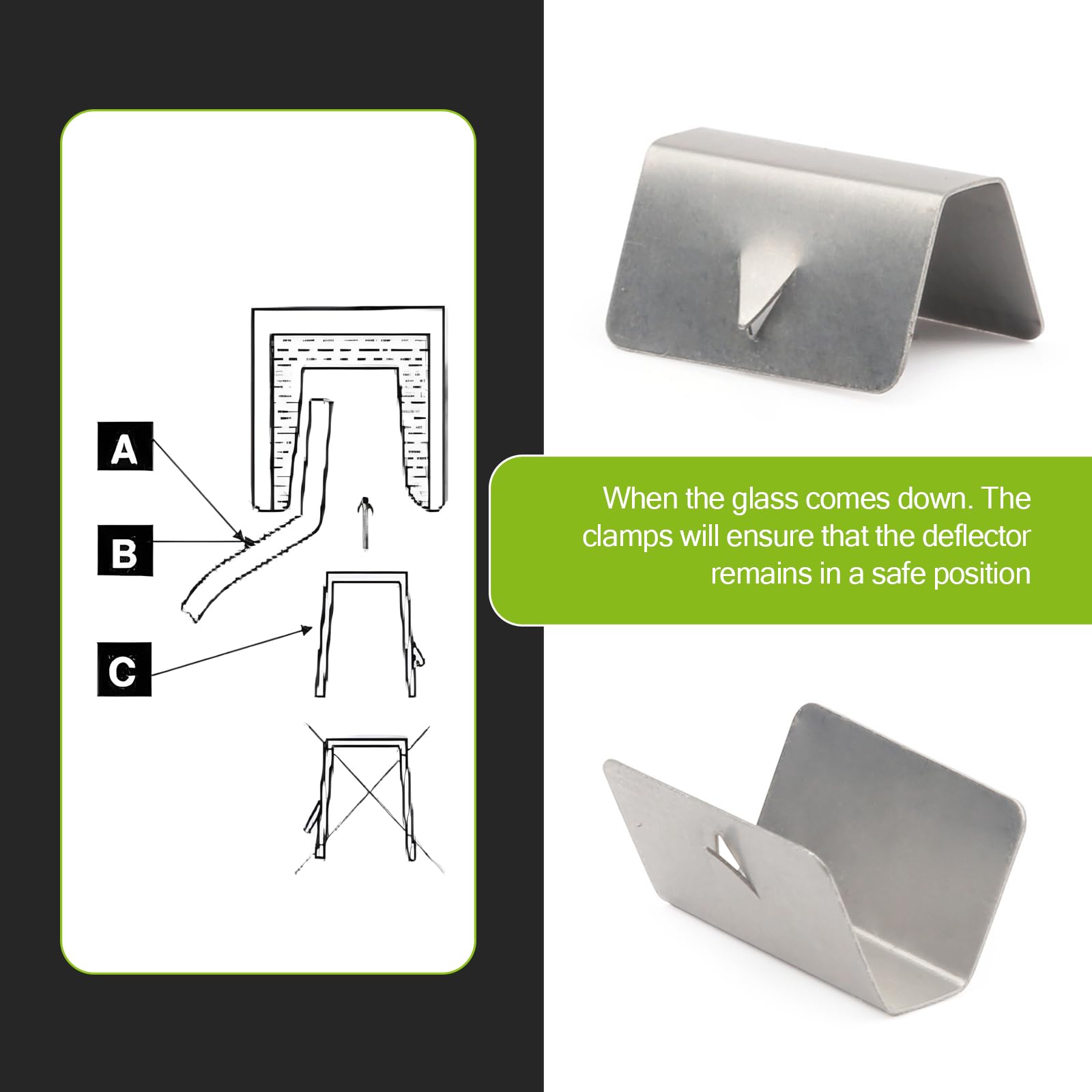 A

B

C

When the glass comes down. The clamps will ensure that the deflector remains in a safe position