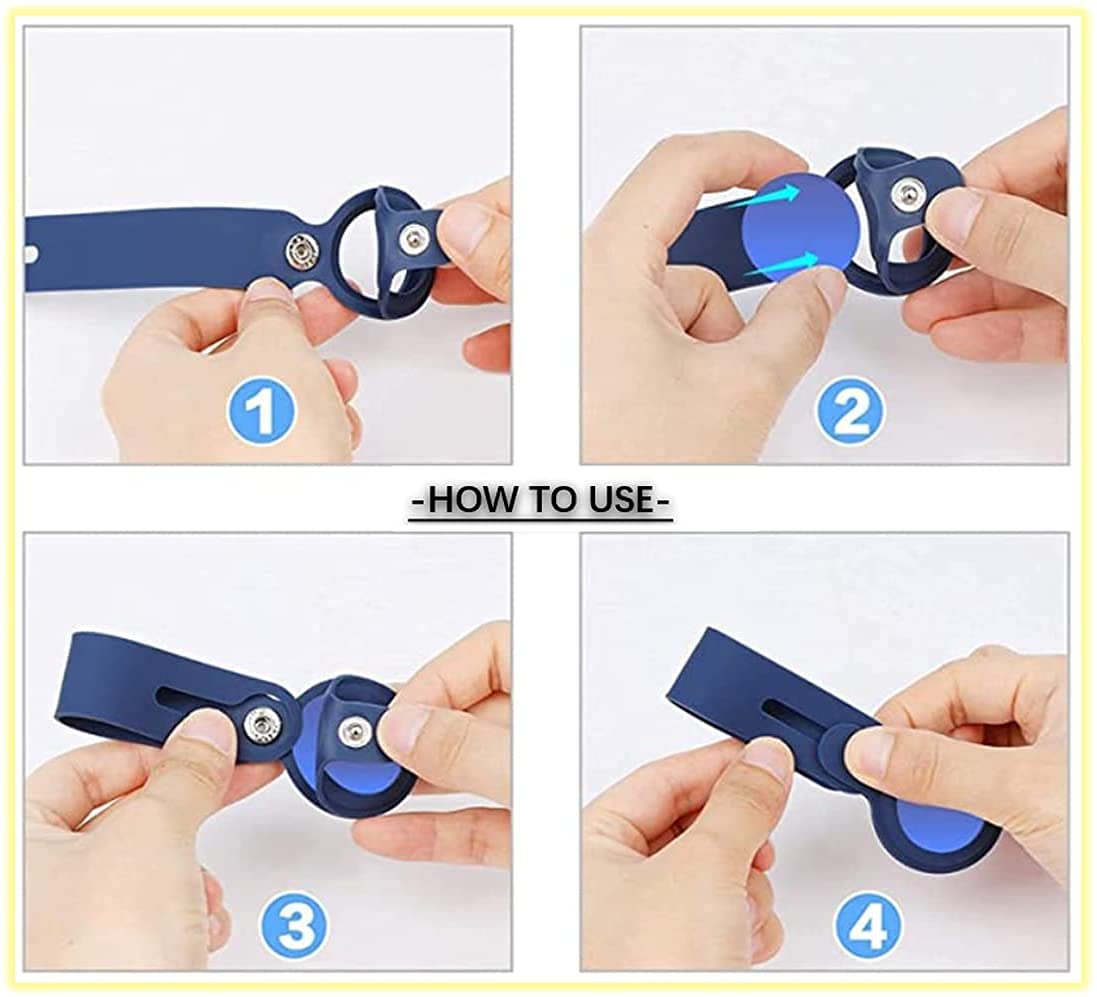 1

2

-HOW TO USE-

3

4