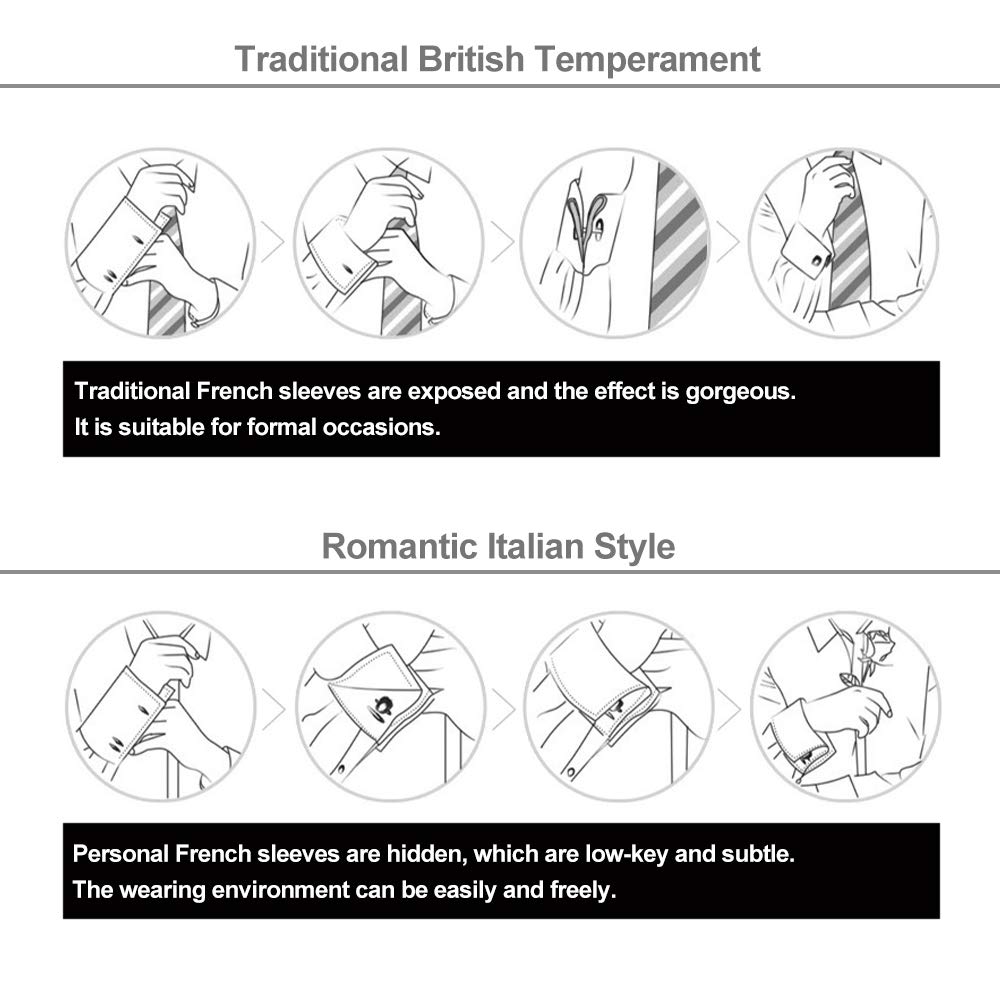 Traditional British Temperament

Traditional French sleeves are exposed and the effect is gorgeous.
It is suitable for formal occasions.

Romantic Italian Style

Personal French sleeves are hidden, which are low-key and subtle.
The wearing environment can be easily and freely.