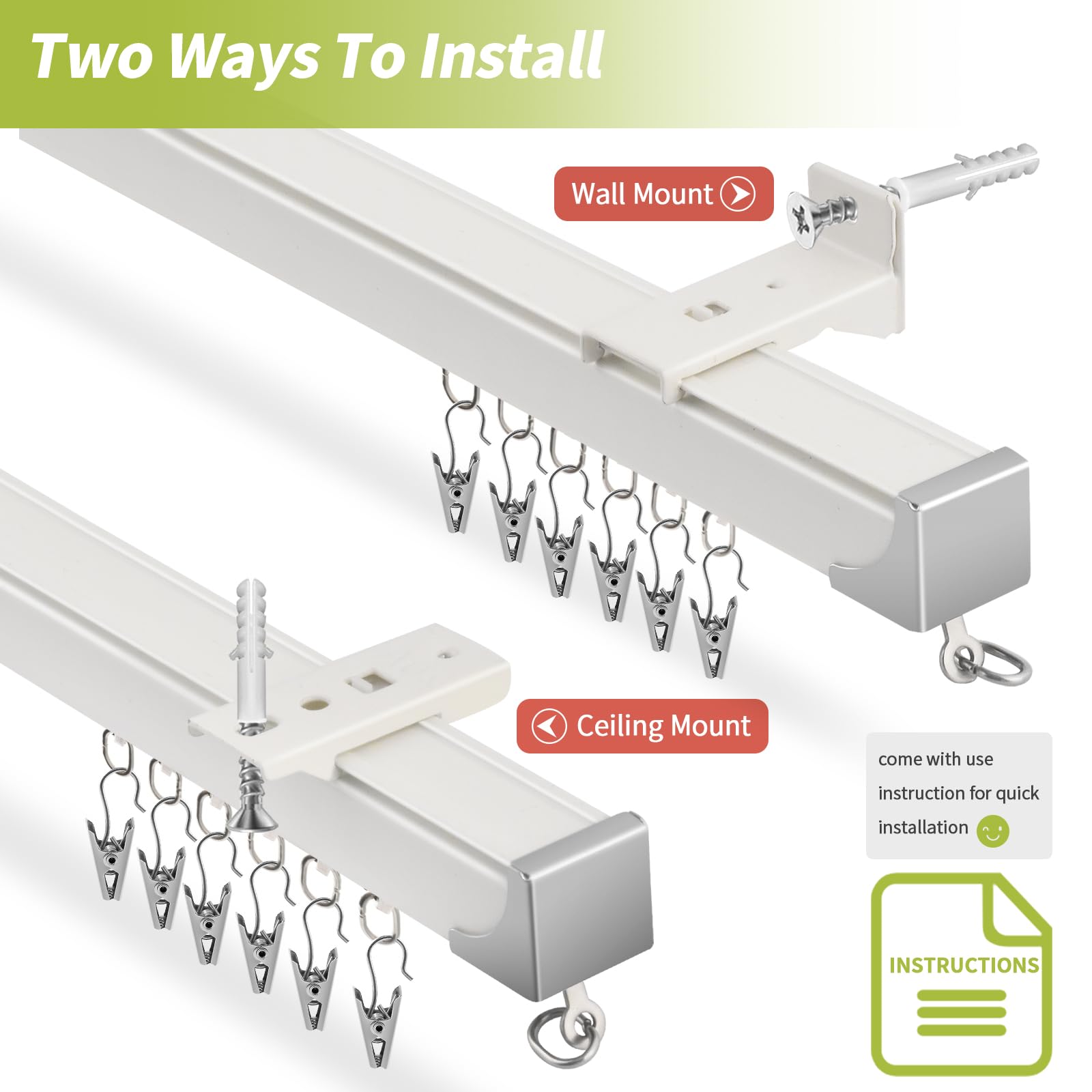 Two Ways To Install

Wall Mount

Ceiling Mount

come with use instruction for quick installation

INSTRUCTIONS